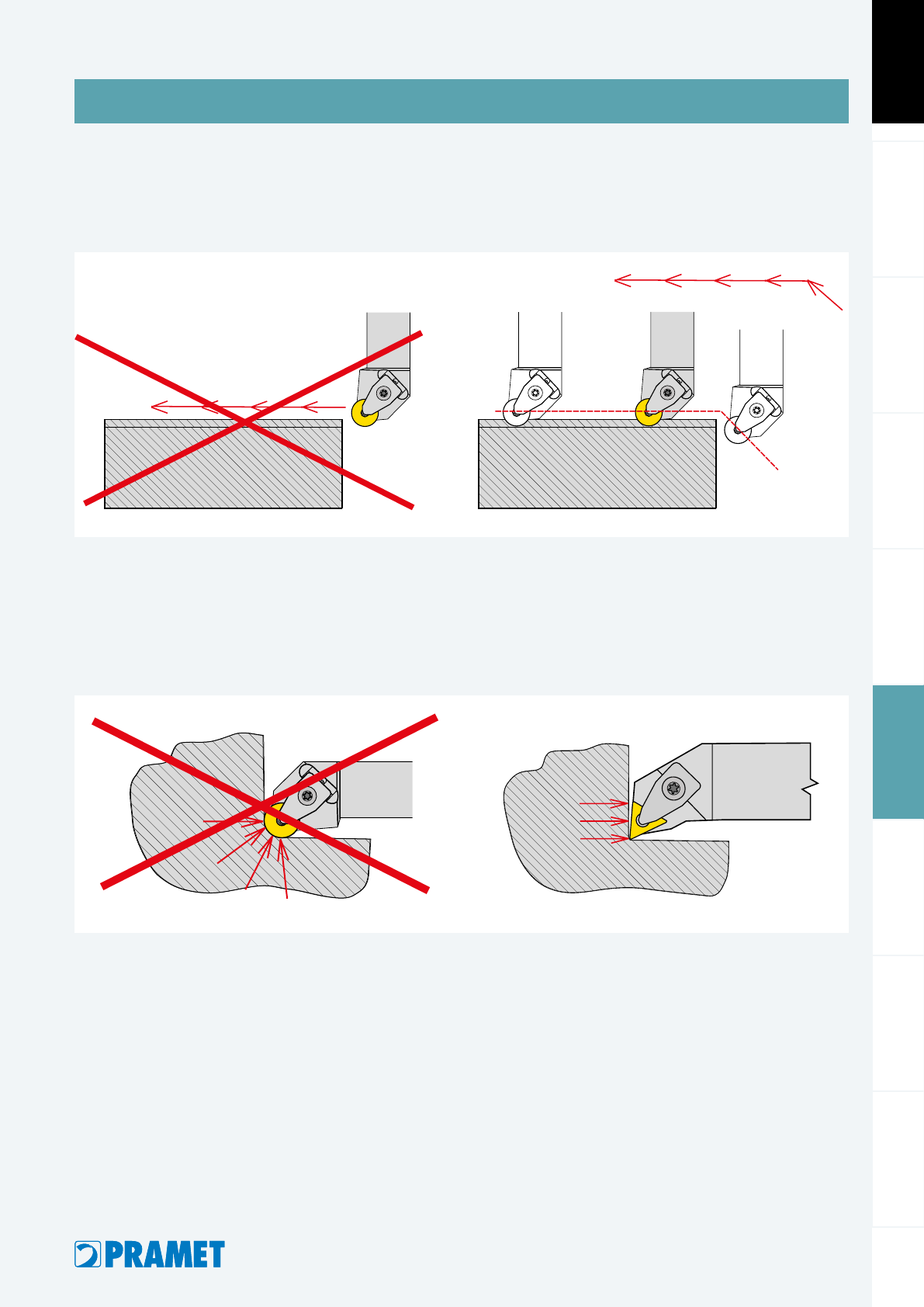 PRAMET