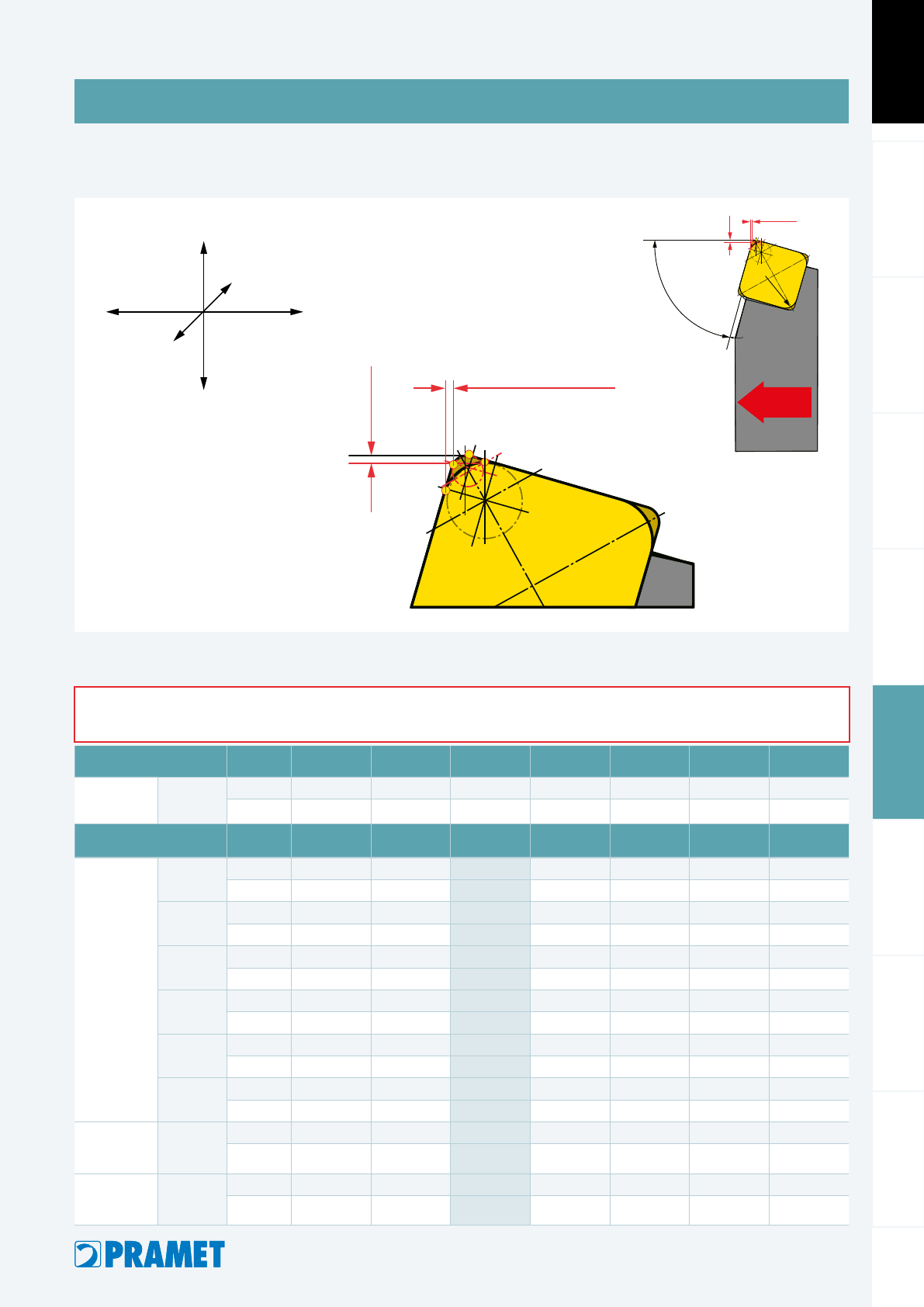 PRAMET