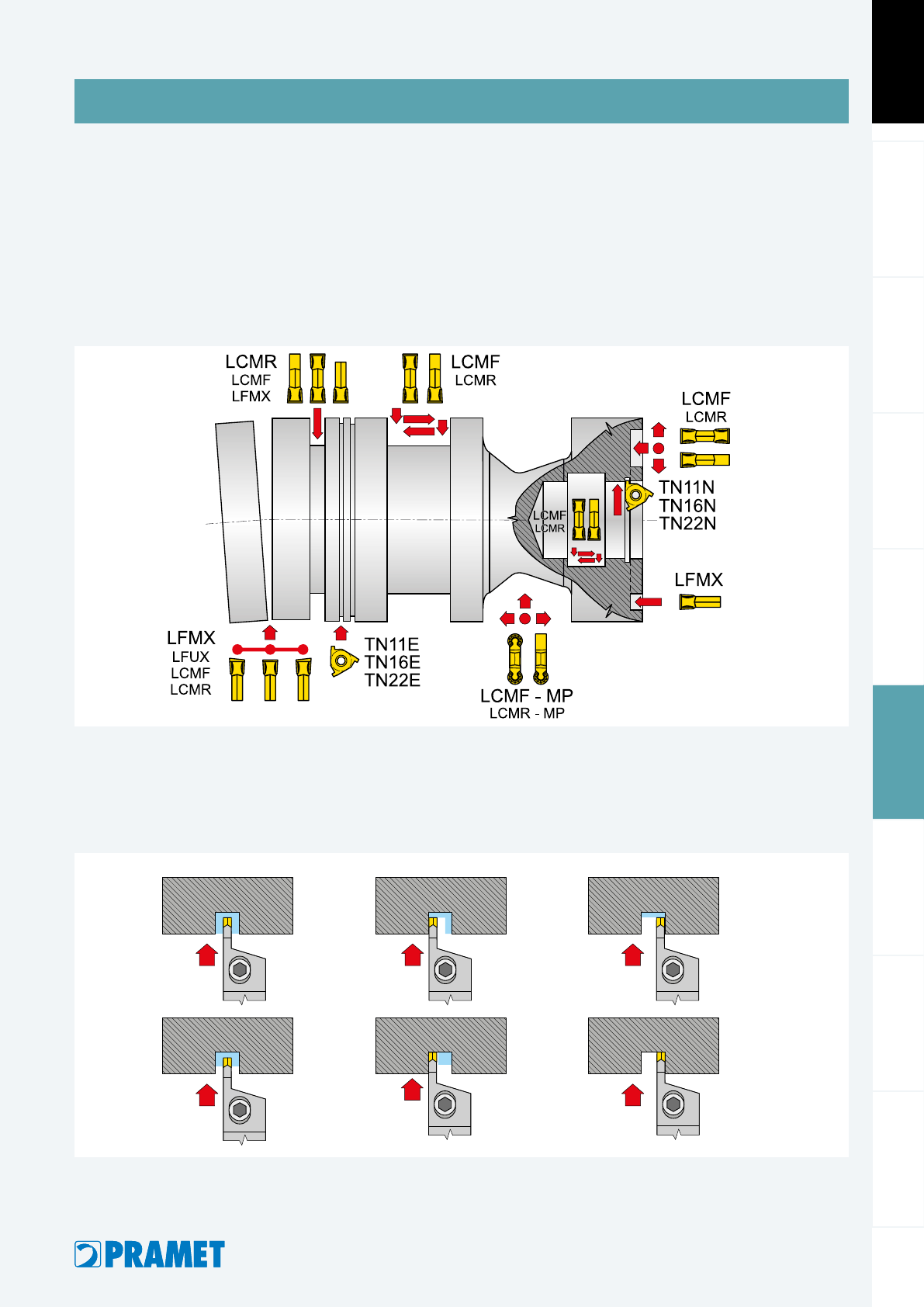 LCMR
LCMF
LFMX

LCMF
LCMR

LCMF
LCMR

TN11N
TN16N
TN22N

LCMF
LCMR

LFMX

LFMX
LFUX
LCMF
LCMR

TN11E
TN16E
TN22E

LCMF - MP
LCMR - MP

PRAMET