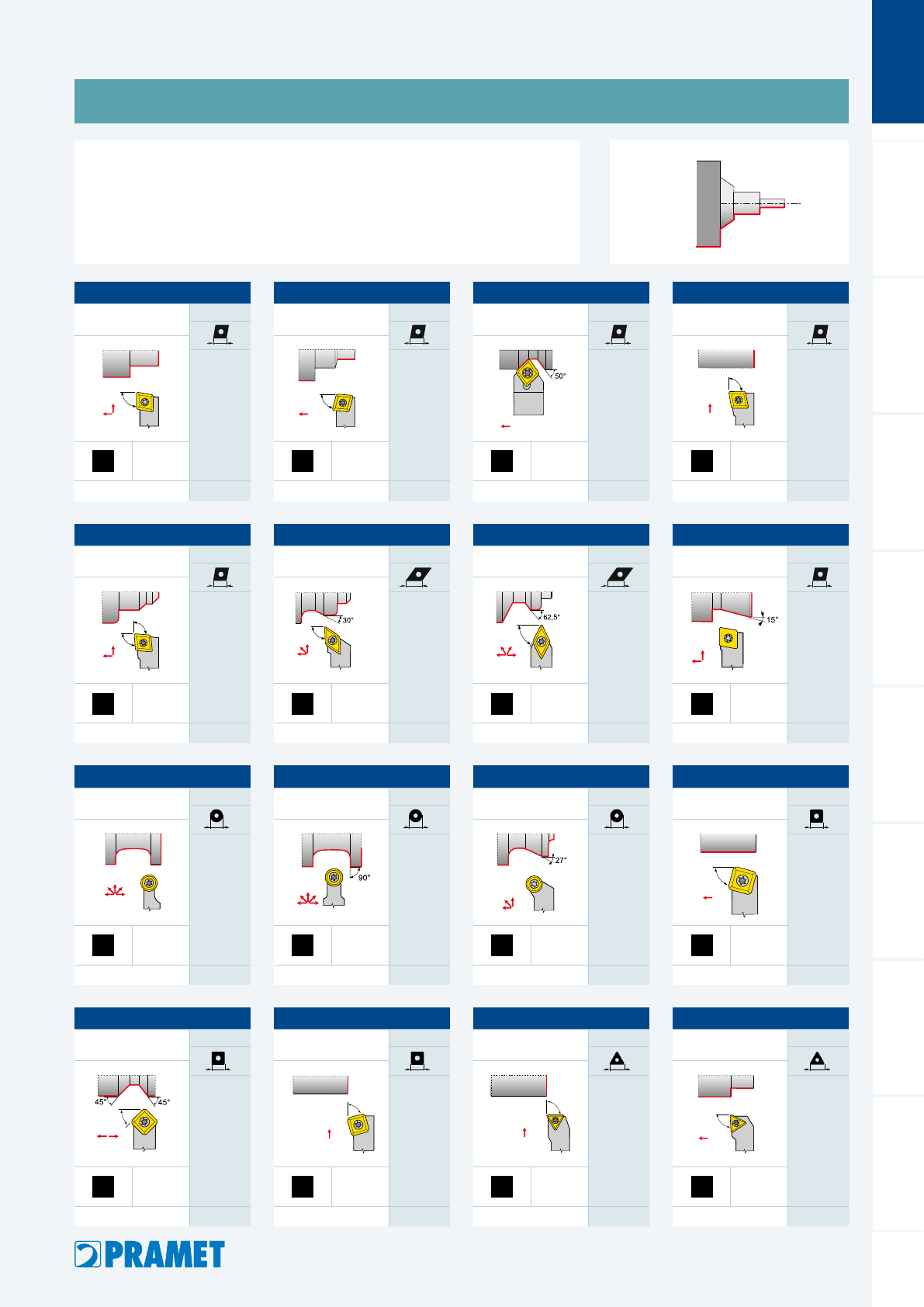 50°

30°

62,5°

15°

90°

27°

45°

45°

PRAMET