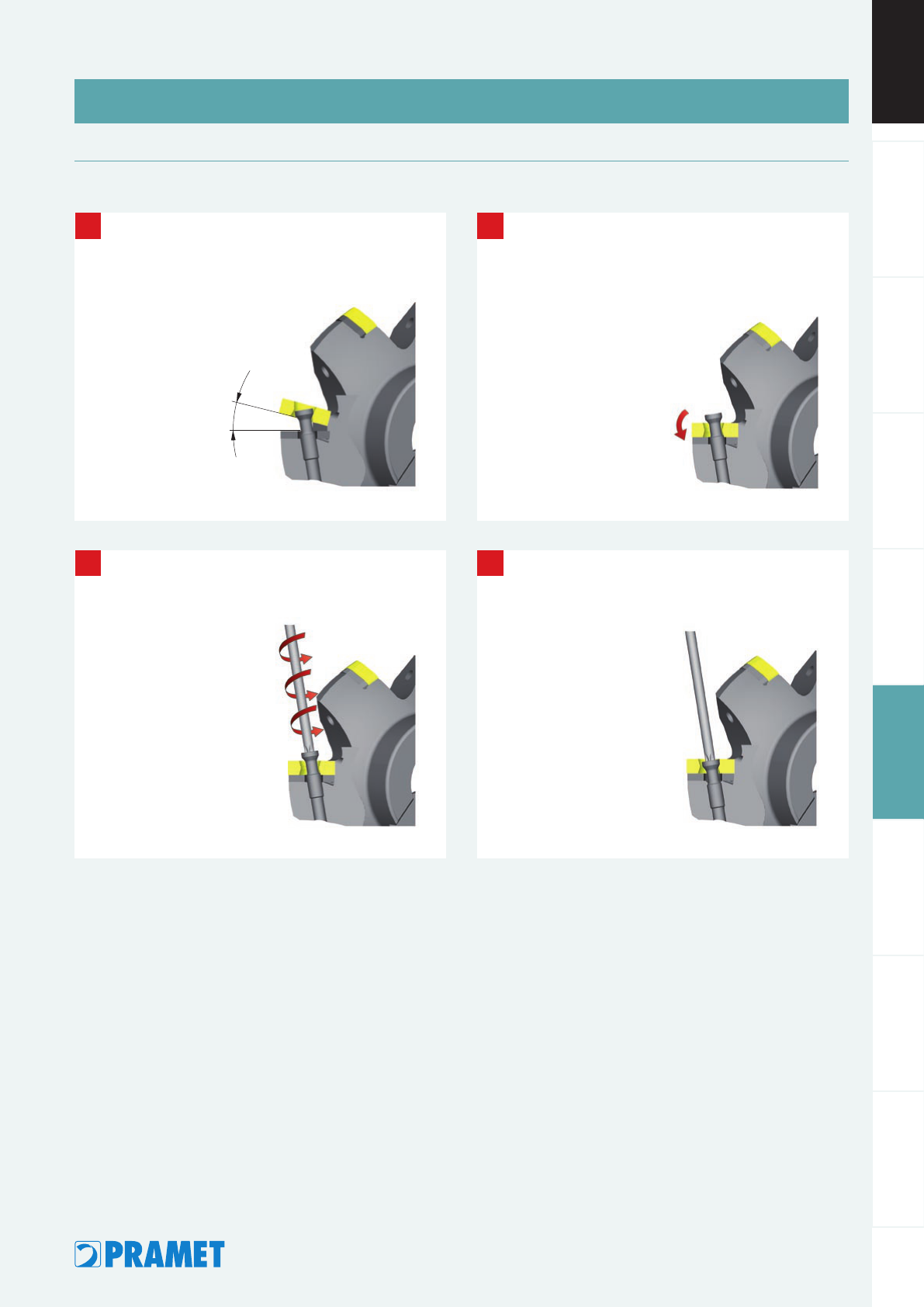 PRAMET