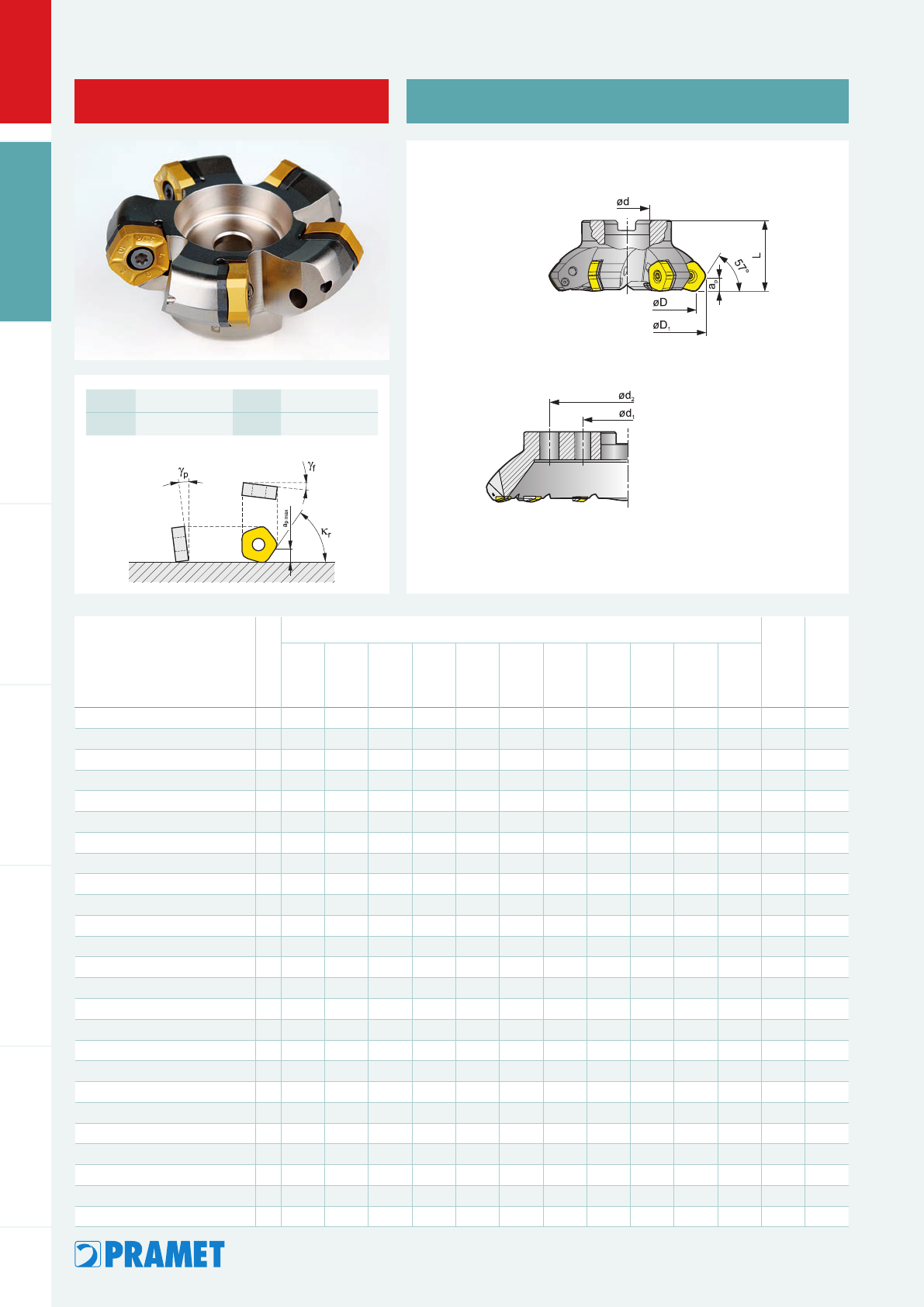 ød

L

57°

$a_p$

øD

$øD_1$

$ød_2$

$ød_1$

$\gamma_p$

$\gamma_f$

$a_{p\,max}$

$\kappa_r$

PRAMET