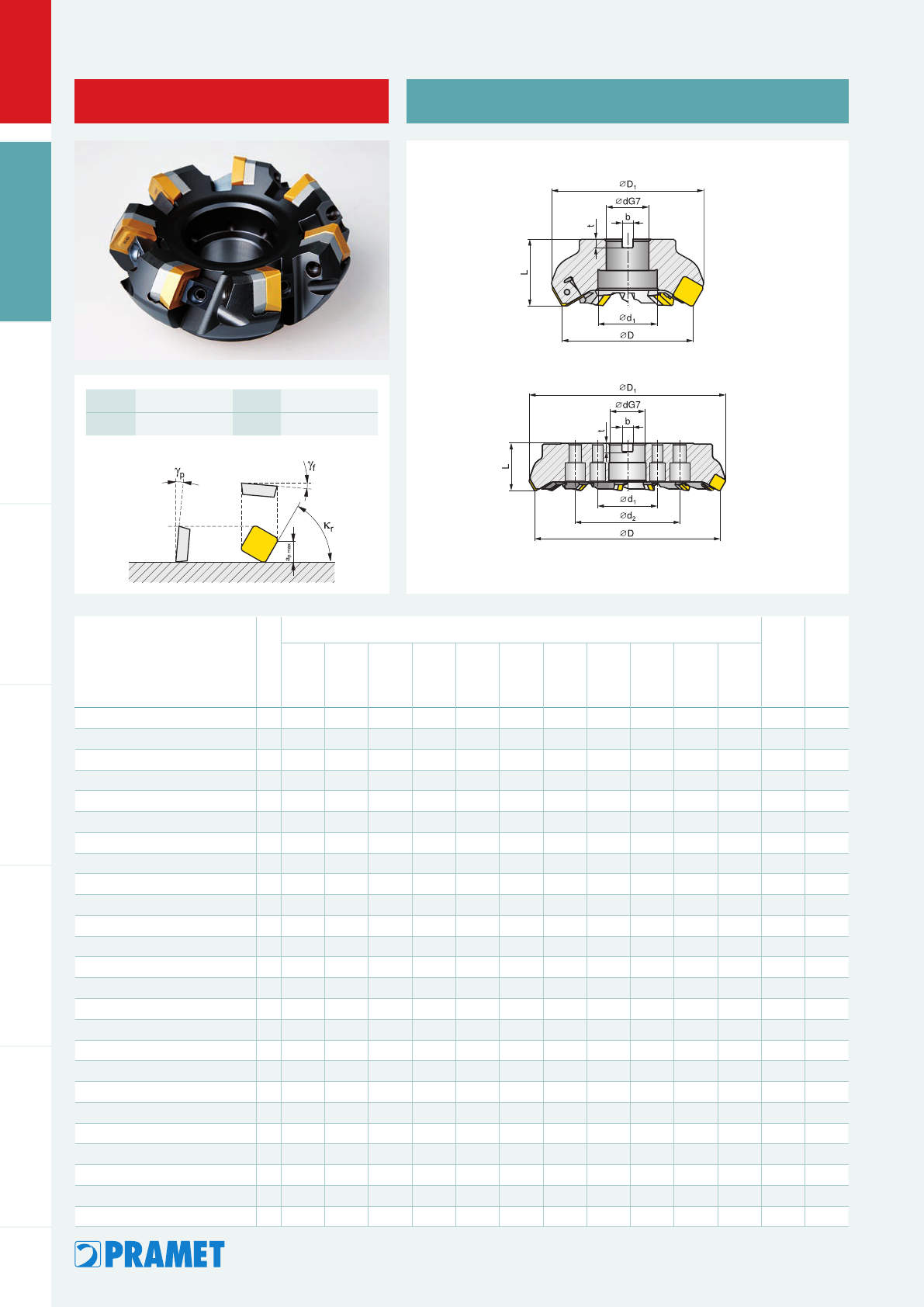 $\varnothing D_1$
$\varnothing dG7$
b
t
L
$\varnothing d_1$
$\varnothing D$

$\varnothing D_1$
$\varnothing dG7$
b
t
L
$\varnothing d_1$
$\varnothing d_2$
$\varnothing D$

$\gamma_p$
$\gamma_f$
$\kappa_r$
$a_{p\,max}$

PRAMET