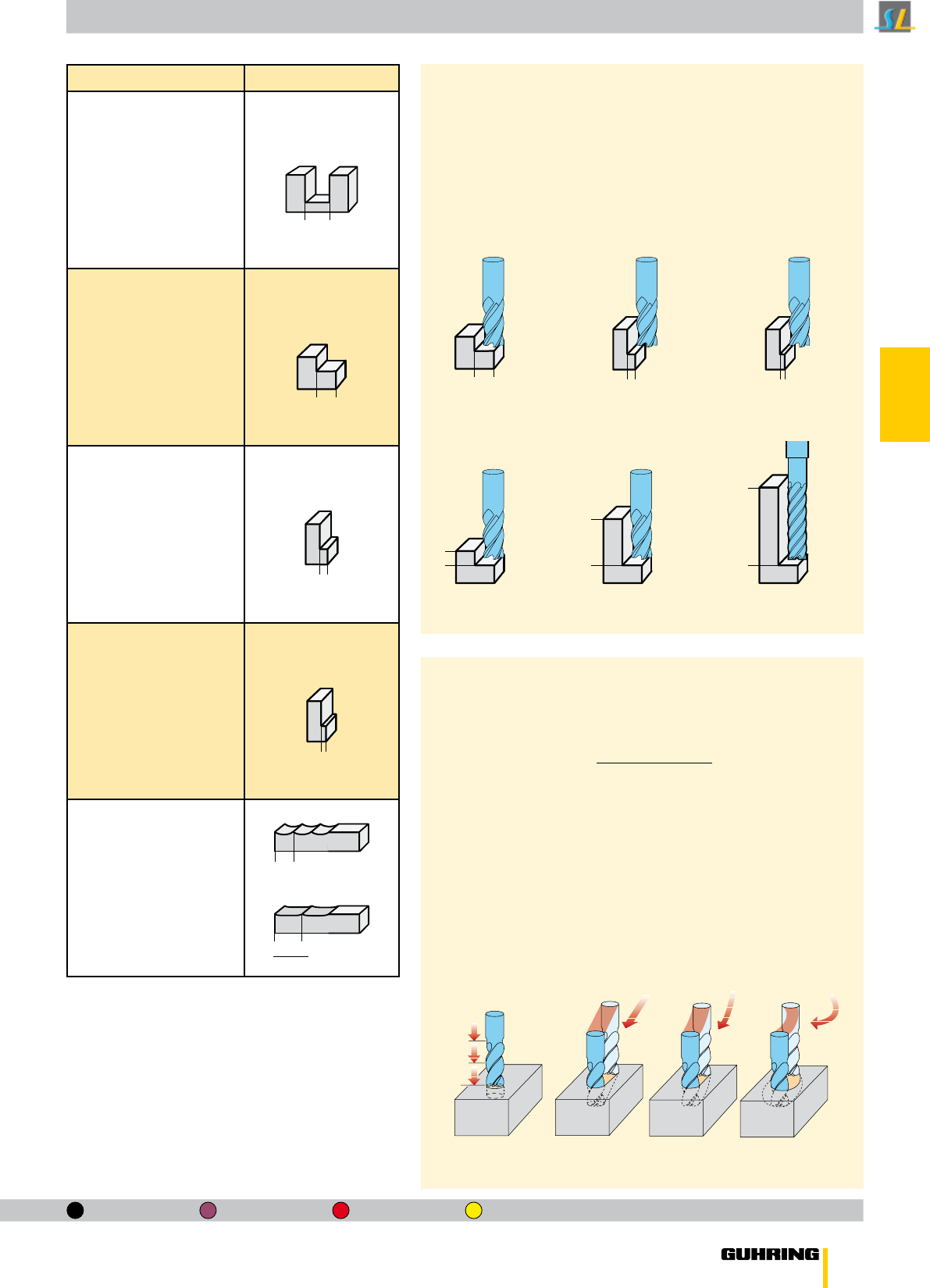 SL

GUHRING