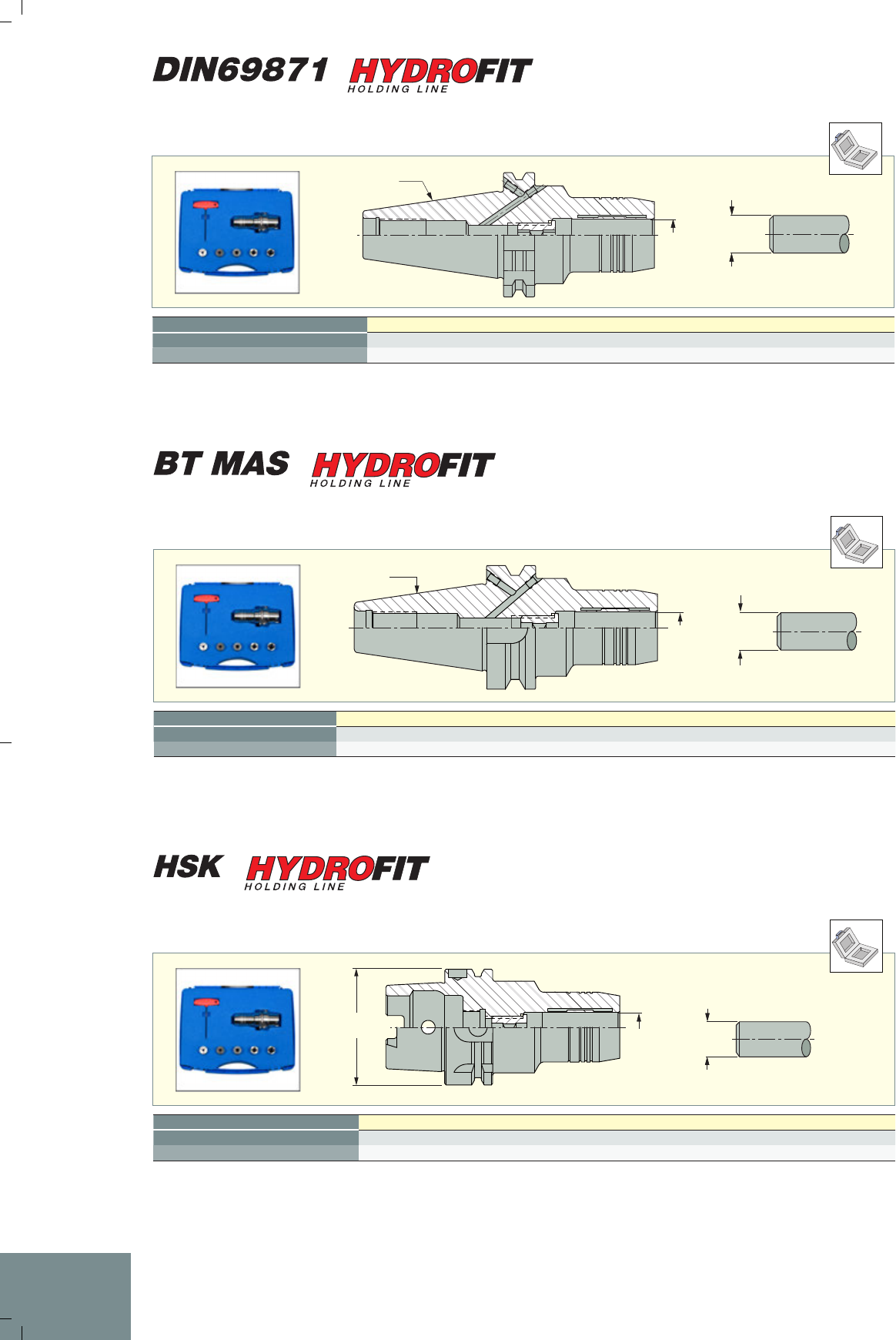 DIN69871 HYDROFIT
HOLDING LINE

BT MAS HYDROFIT
HOLDING LINE

HSK HYDROFIT
HOLDING LINE