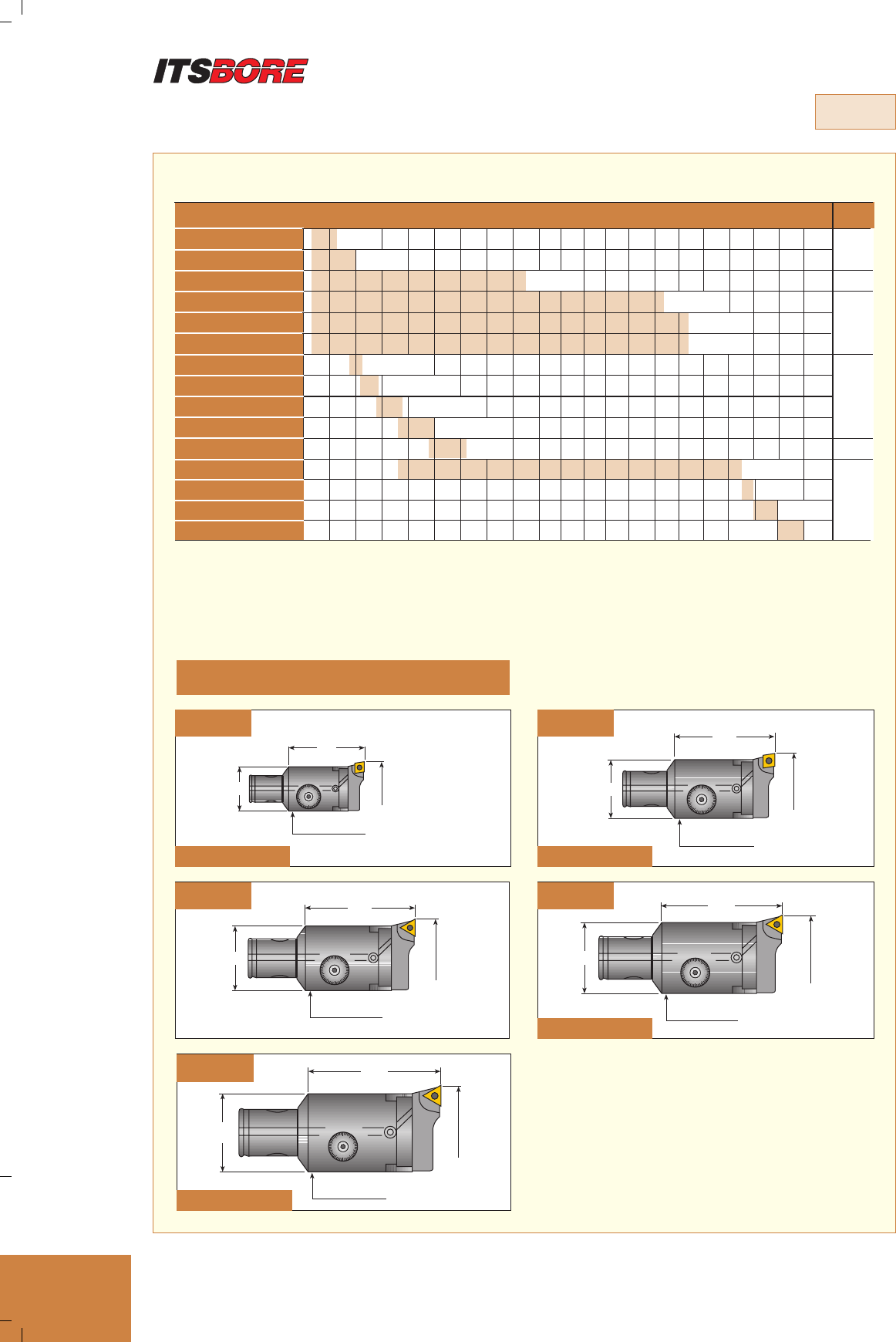 ITSBORE