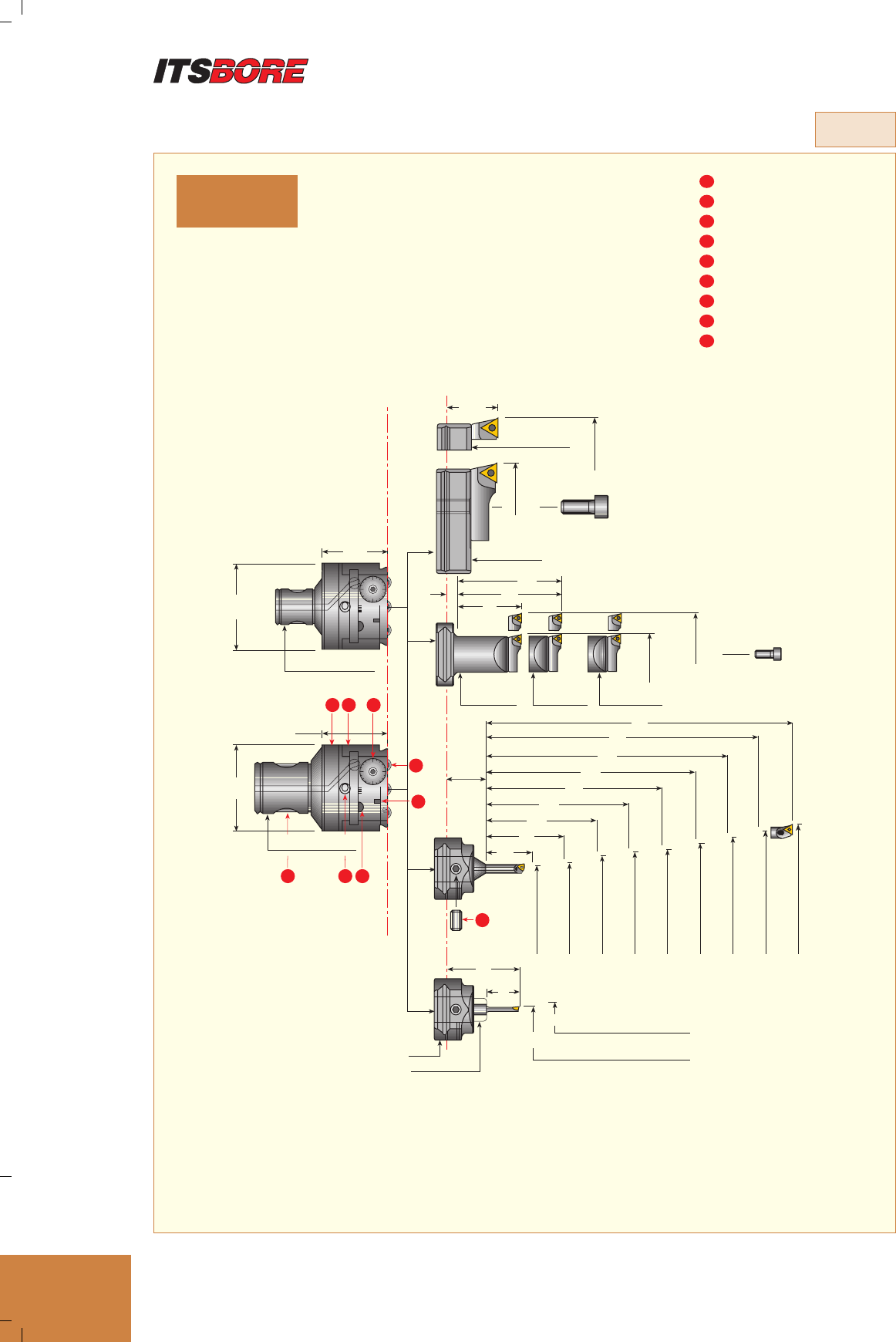 ITSBORE