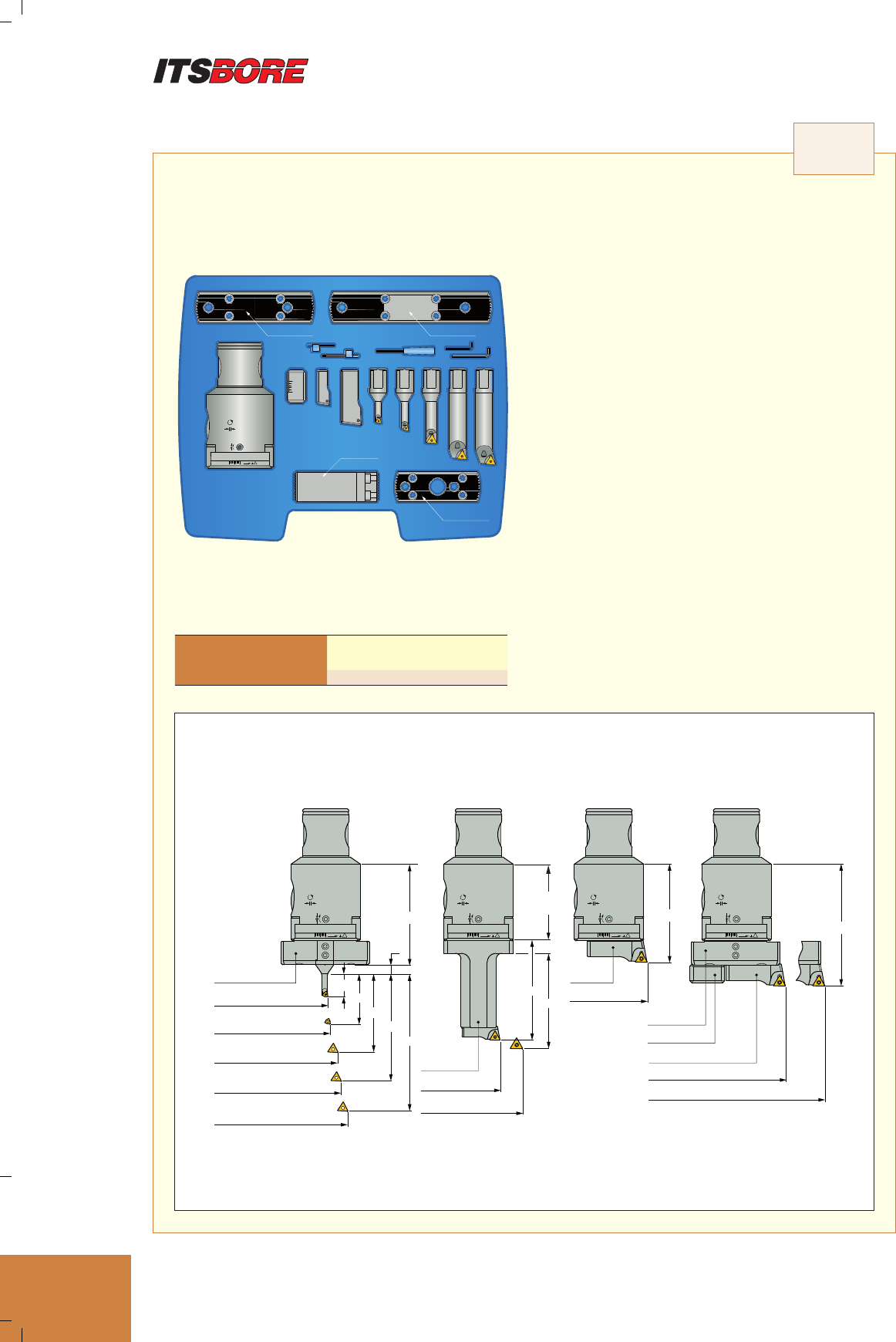 ITSBORE