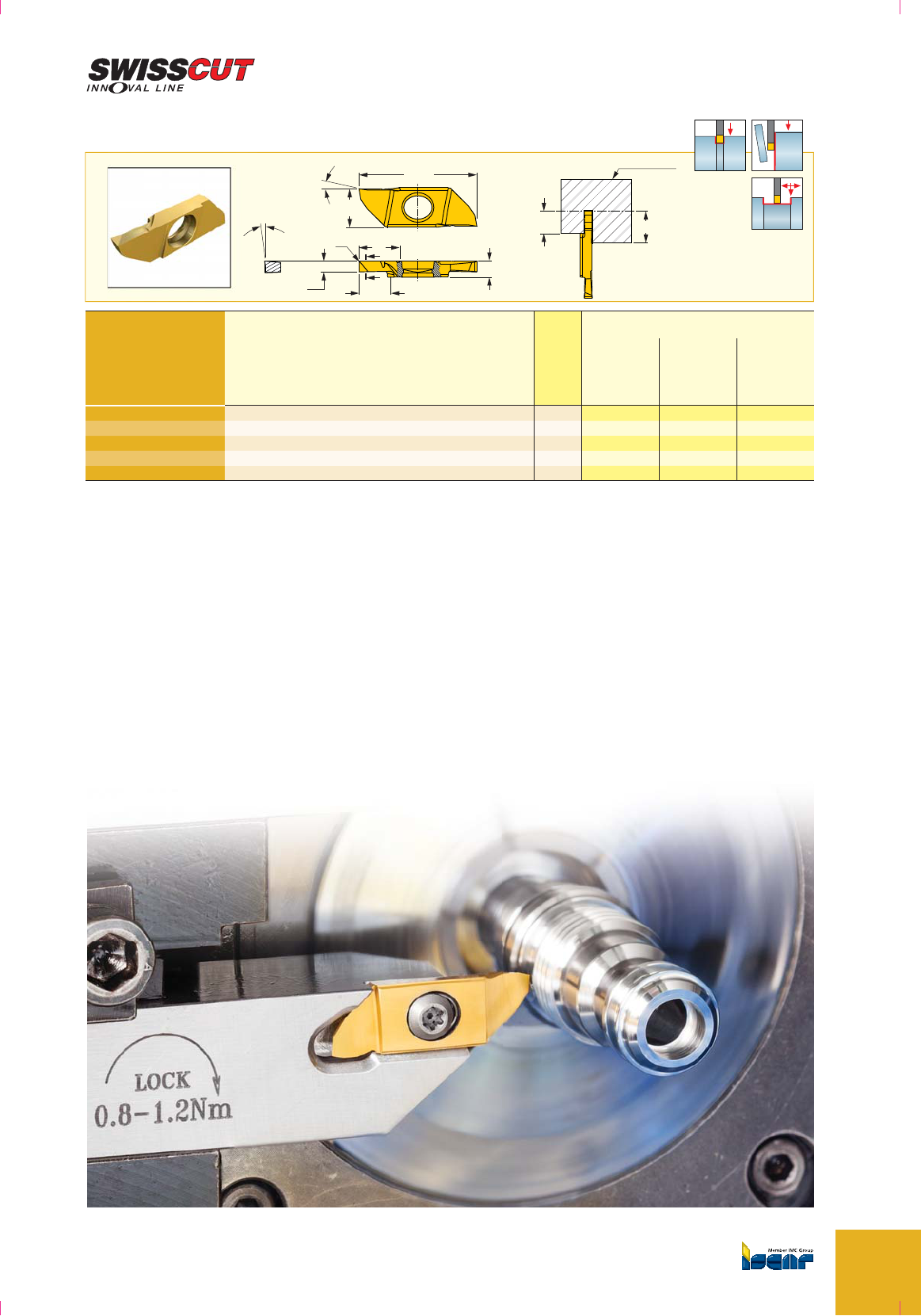 SWISSCUT
INNOVAL LINE

LOCK
0.8-1.2Nm

Member IMC Group
ISCAR