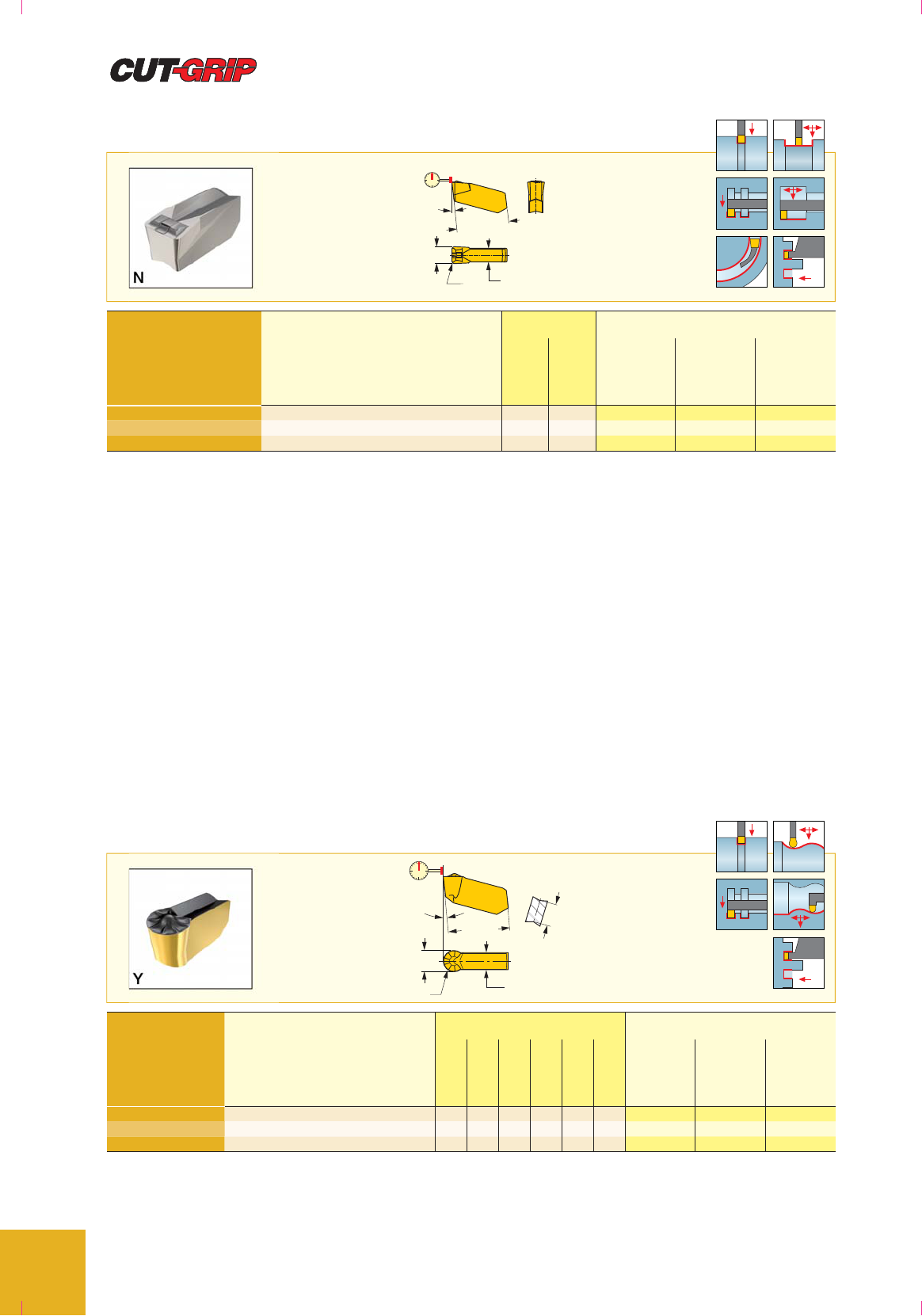 CUT-GRIP

N

Y