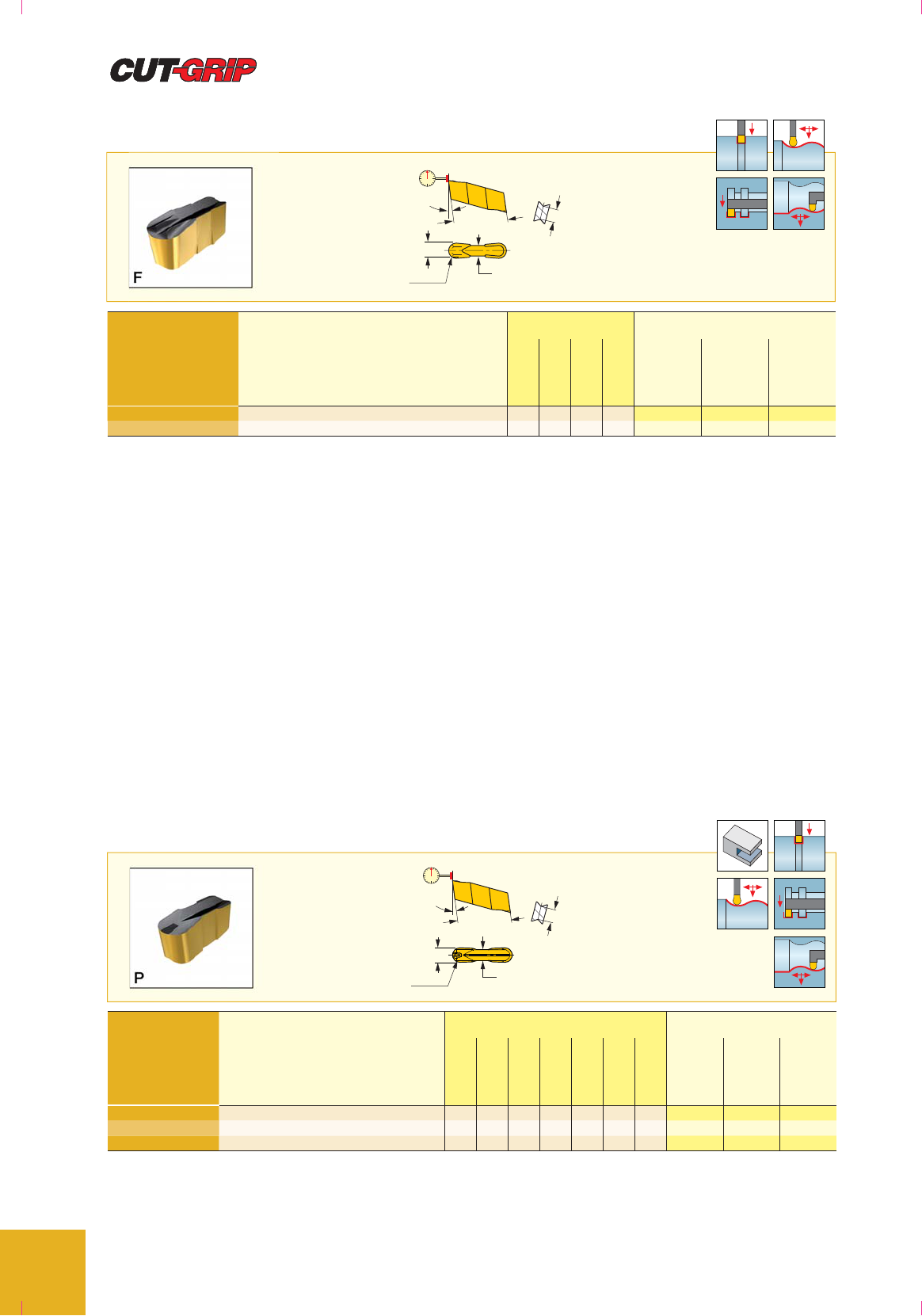 CUT-GRIP

F

P