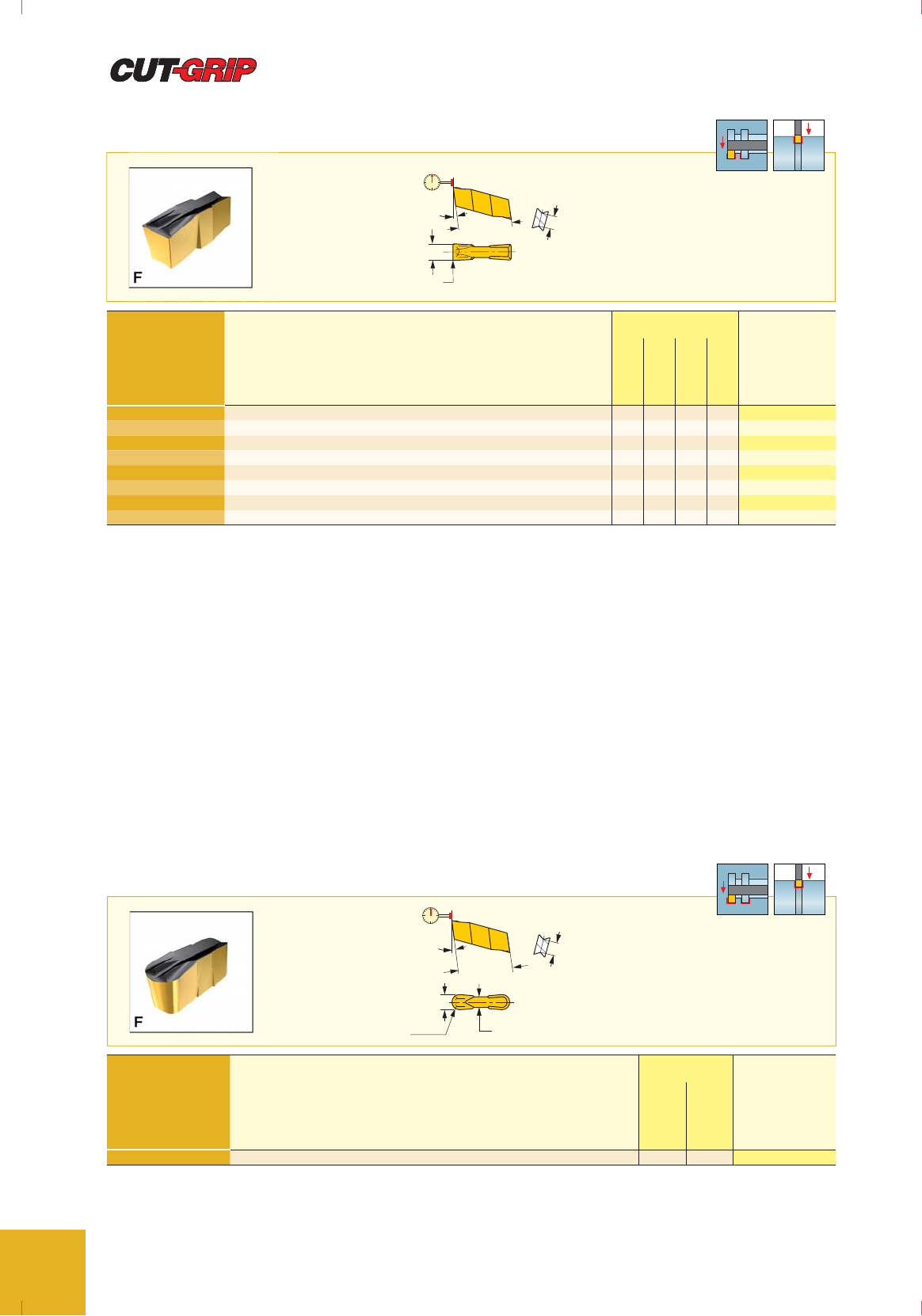 CUT-GRIP

F

F