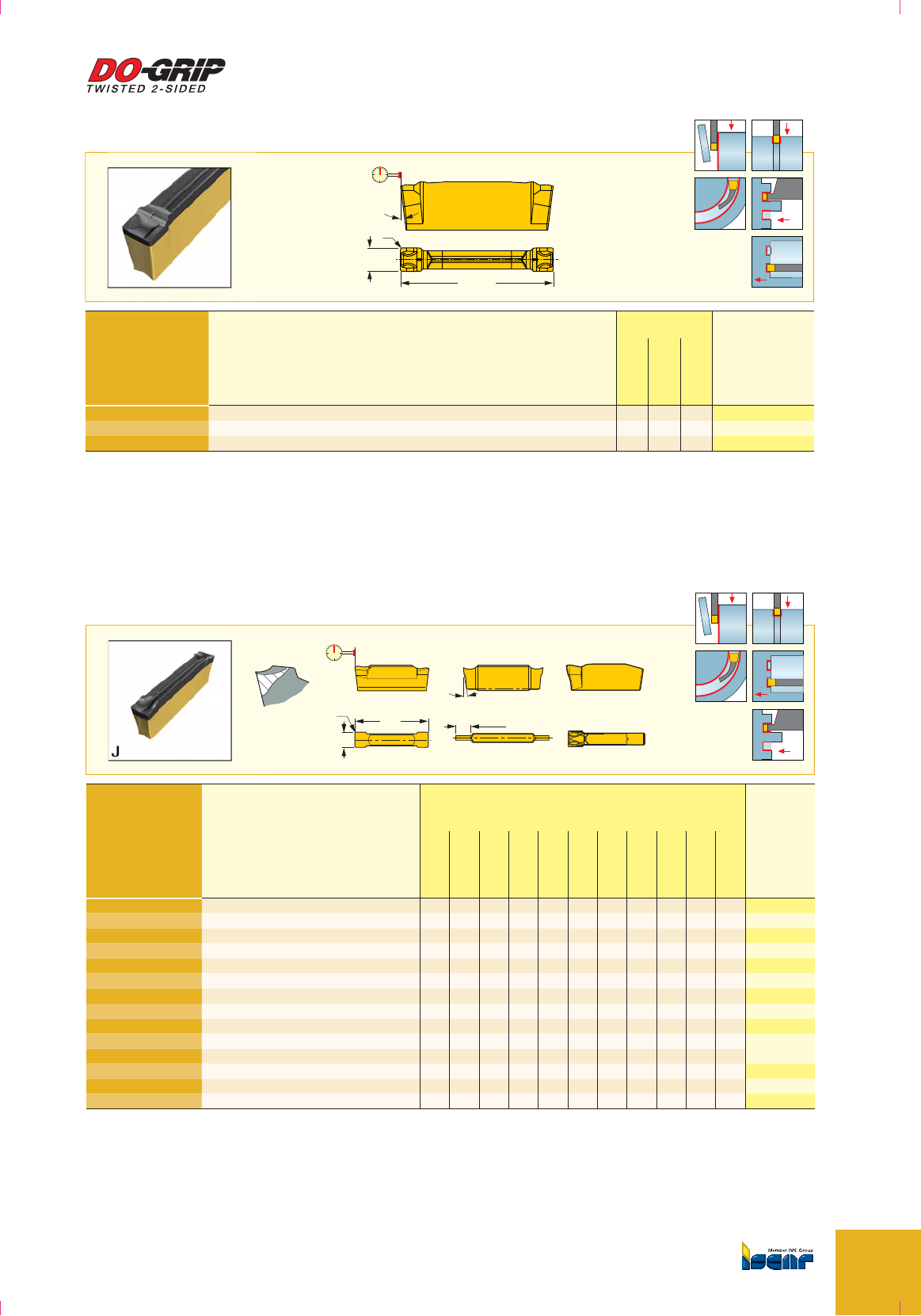 DO-GRIP
TWISTED 2-SIDED

J

Member IMC Group
ISCAR