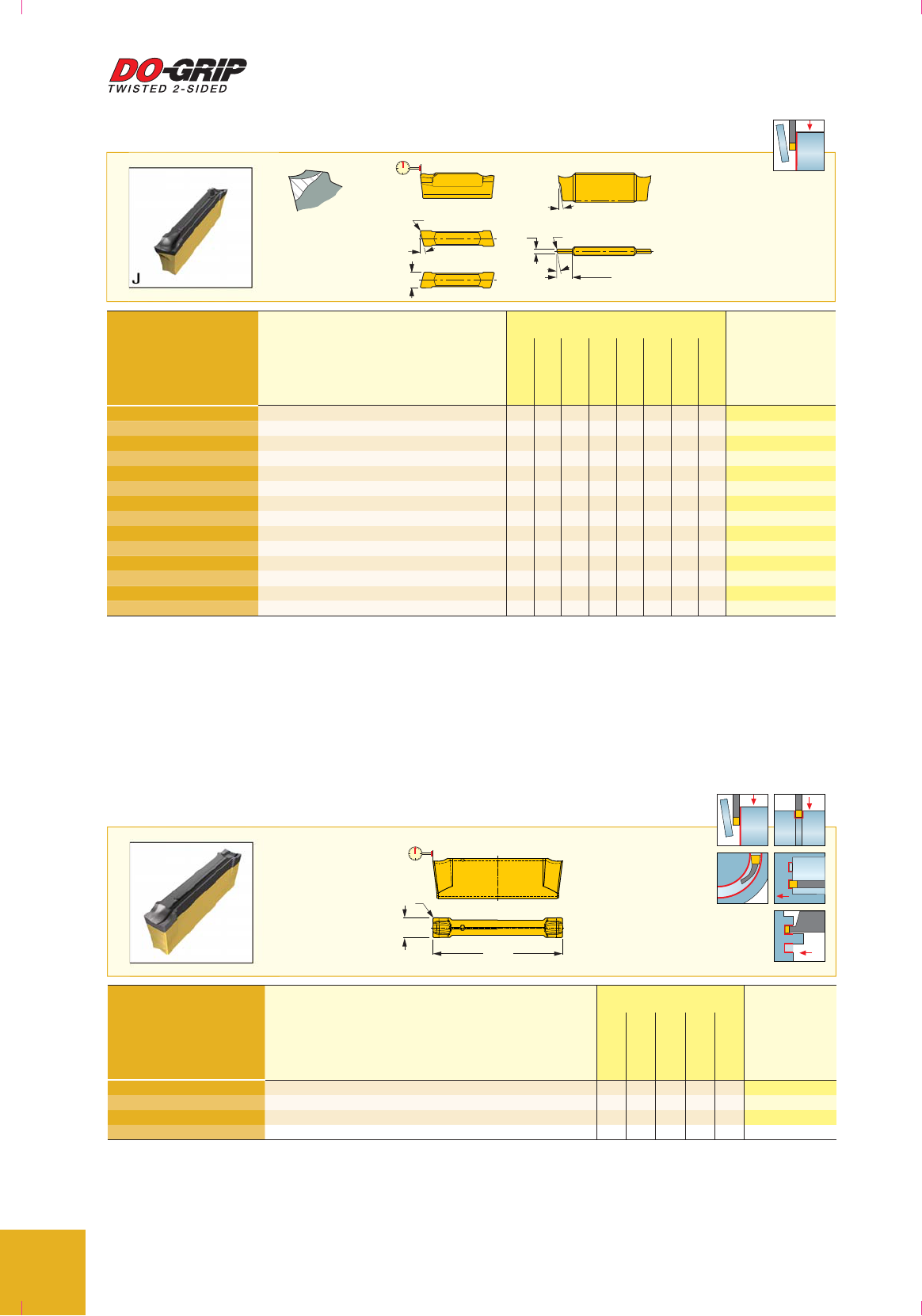 DO-GRIP
TWISTED 2-SIDED

J