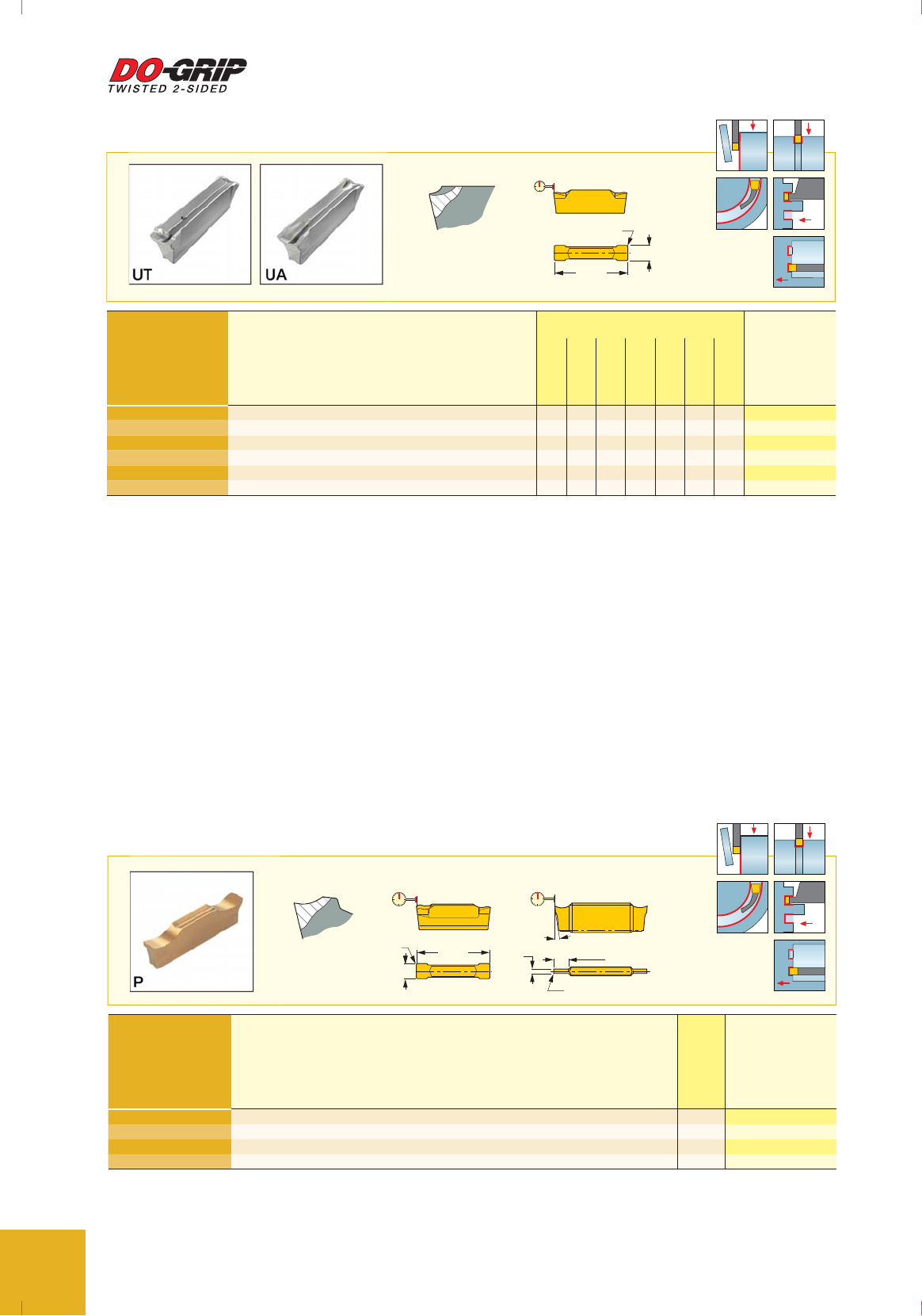 DO-GRIP
TWISTED 2-SIDED

UT

UA

P