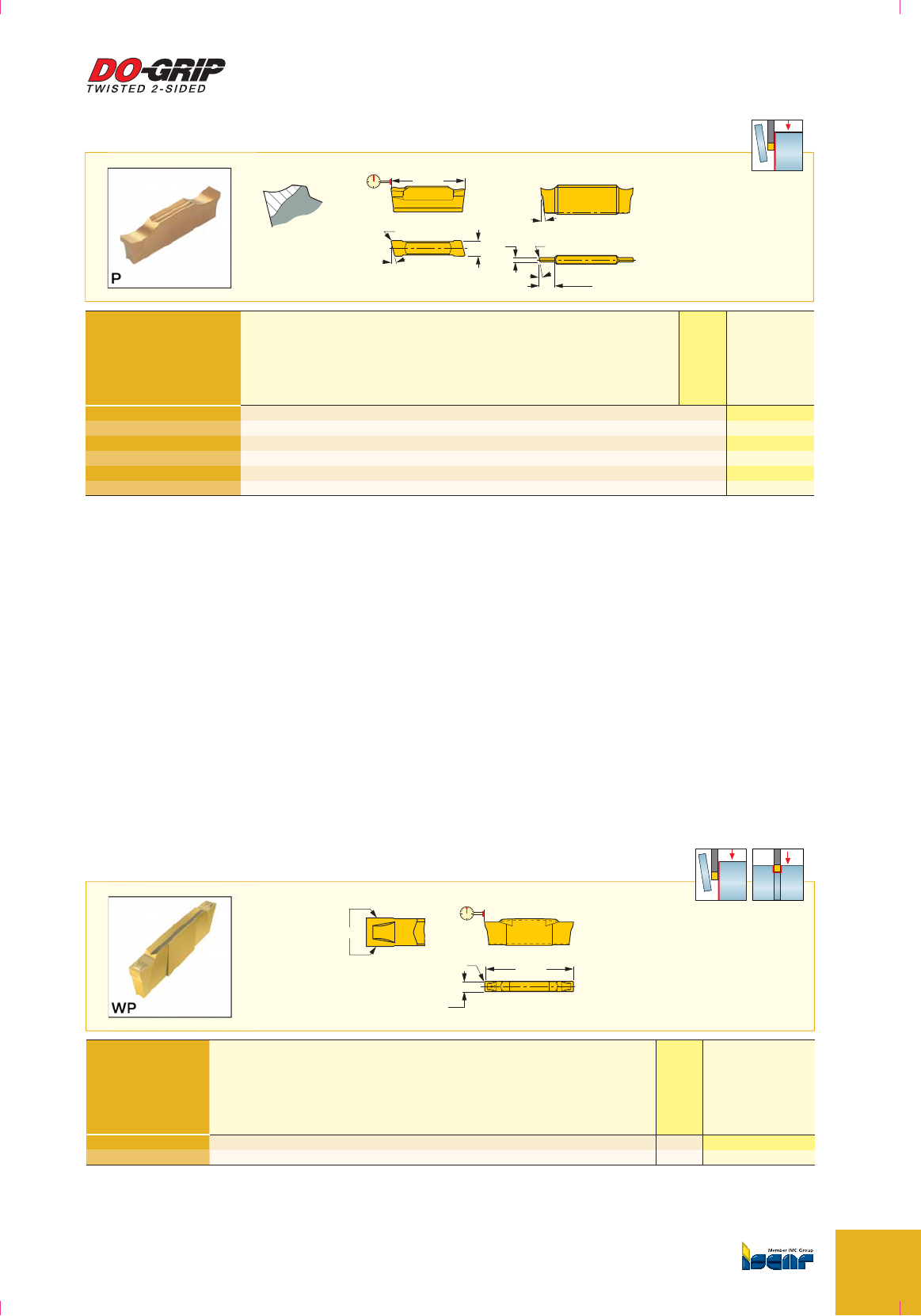 DO-GRIP
TWISTED 2-SIDED

P

WP

Member IMC Group
ISCAR