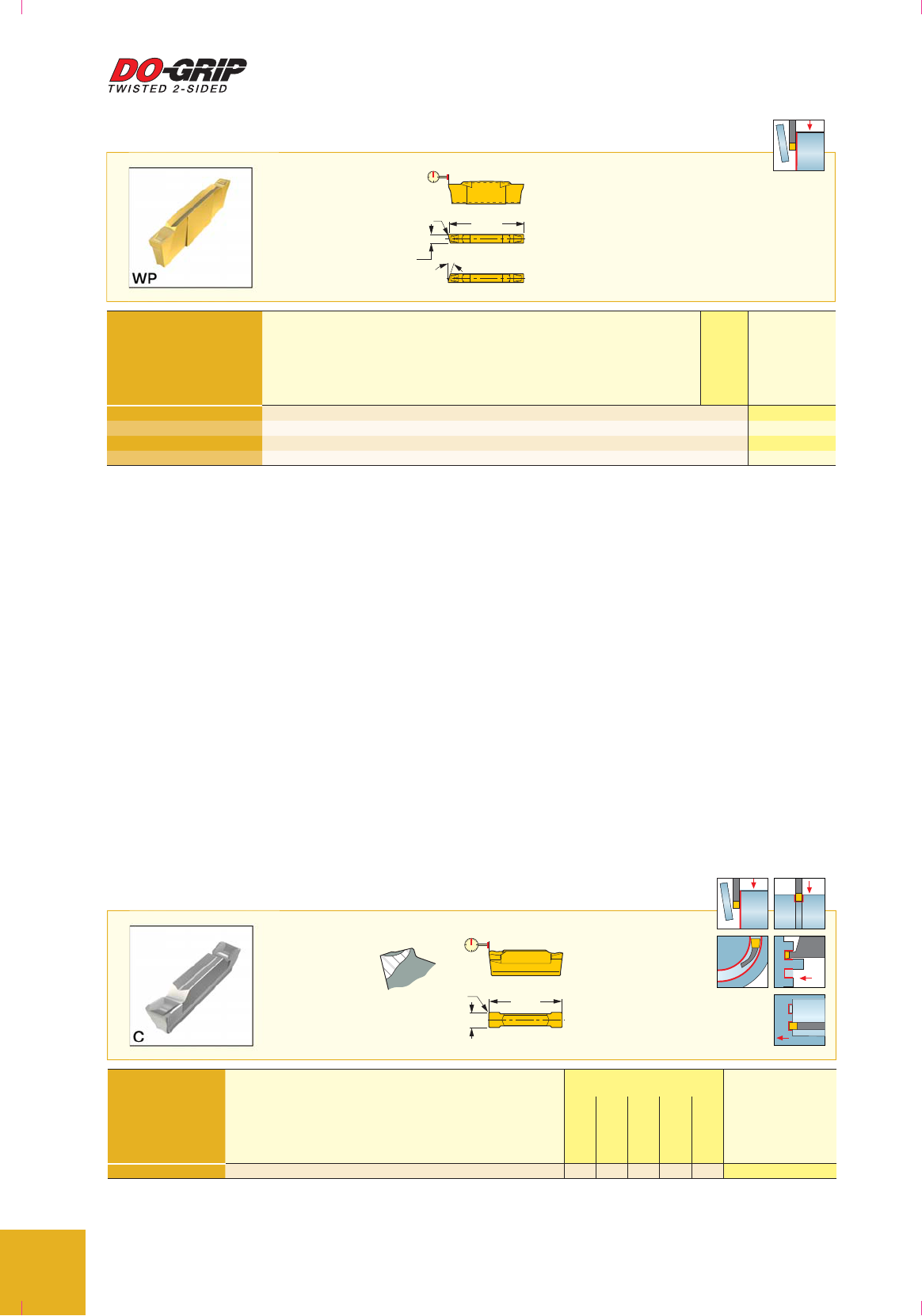 DO-GRIP
TWISTED 2-SIDED

WP

C