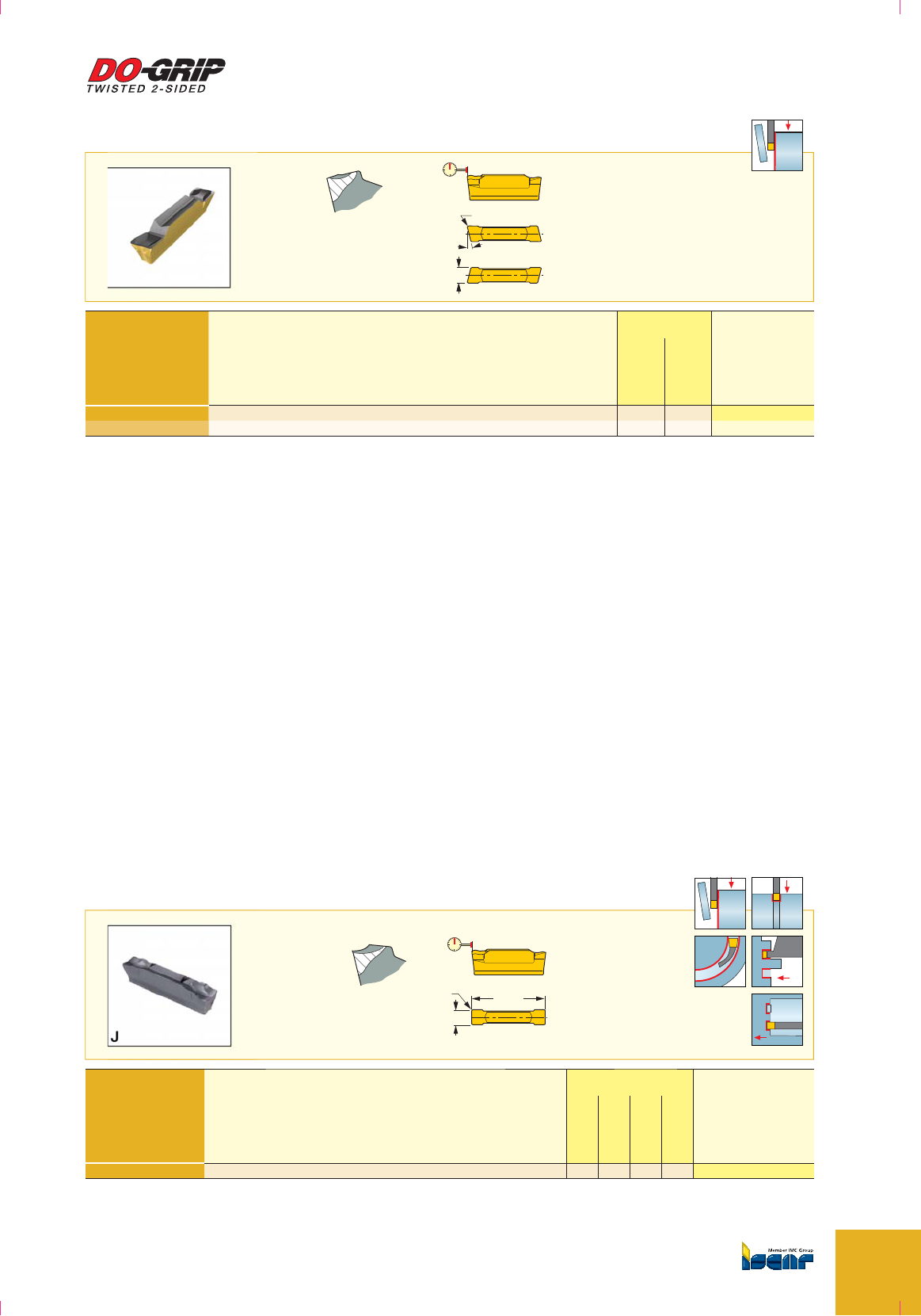 DO-GRIP
TWISTED 2-SIDED

J

Member IMC Group
ISCAR