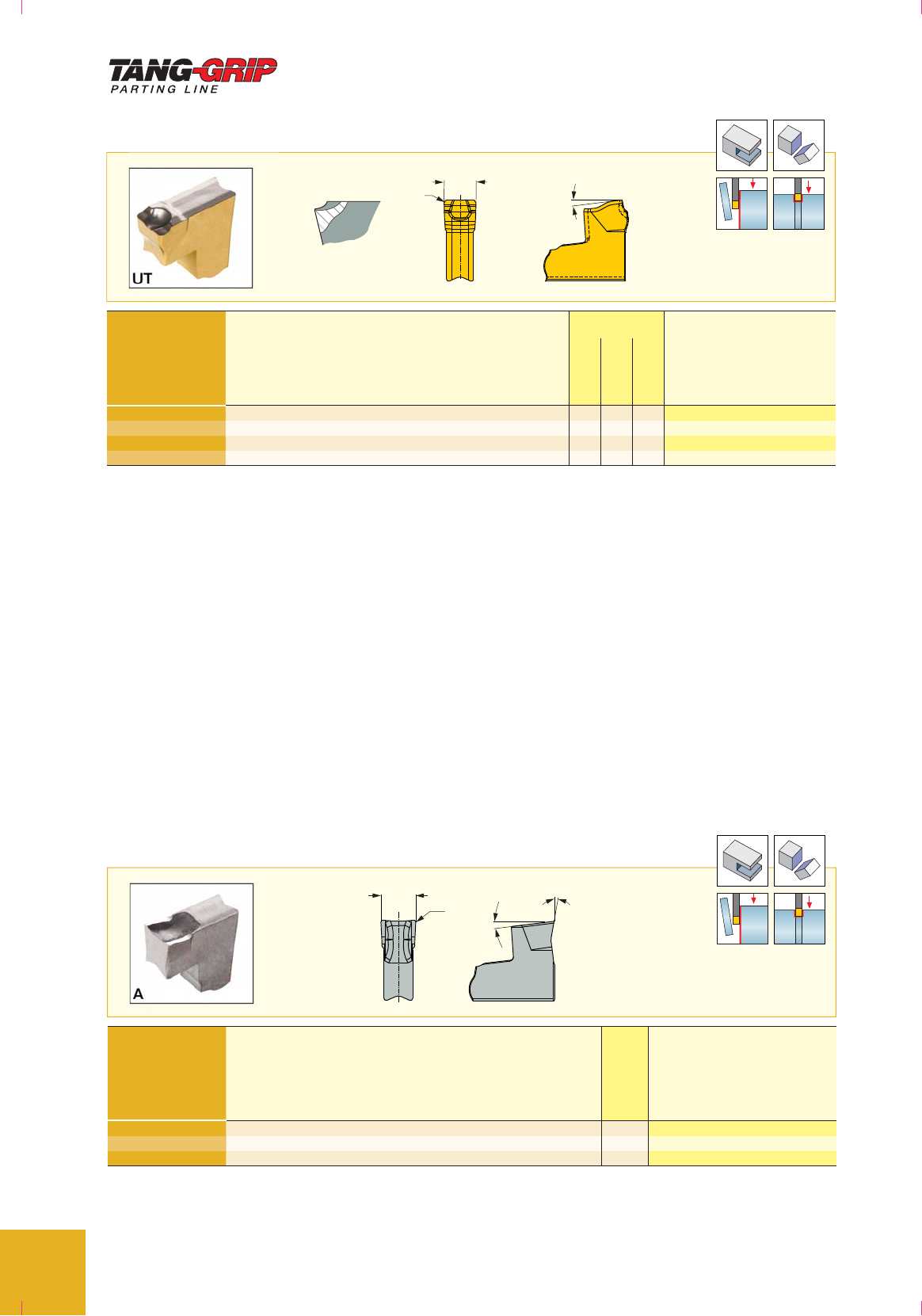 TANG-GRIP
PARTING LINE

UT

A