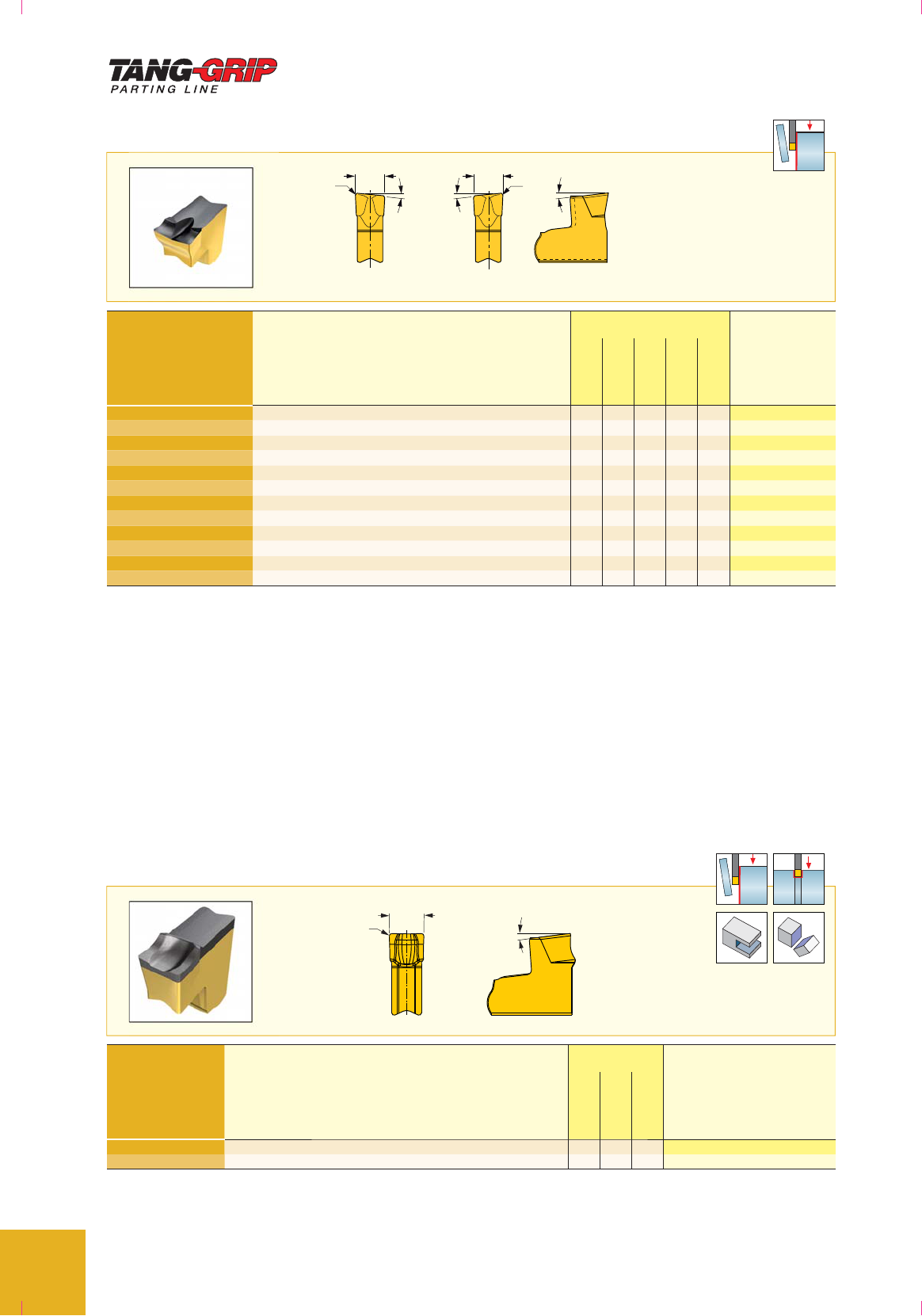 TANG-GRIP
PARTING LINE