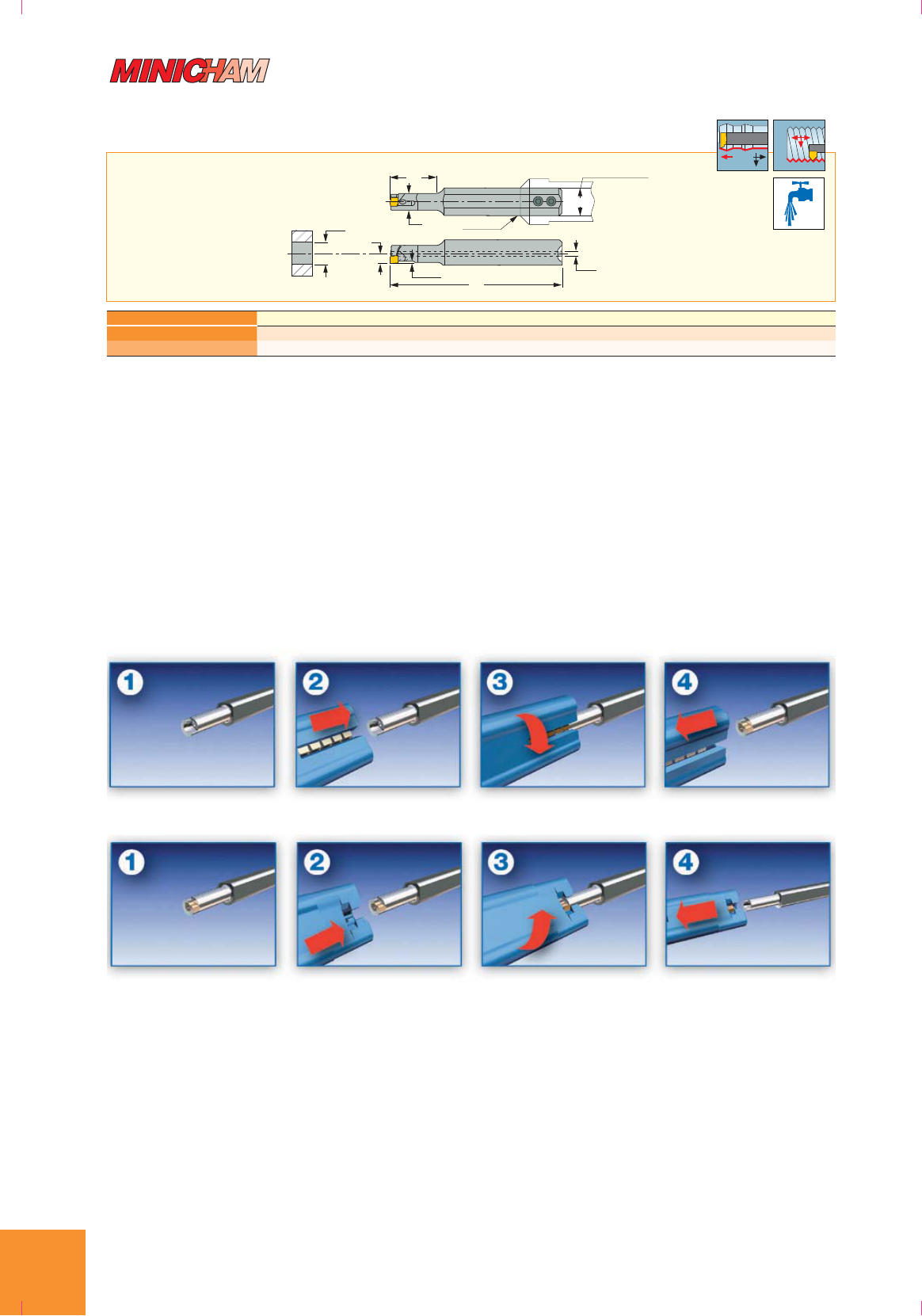 MINICHAM

1

2

3

4

1

2

3

4