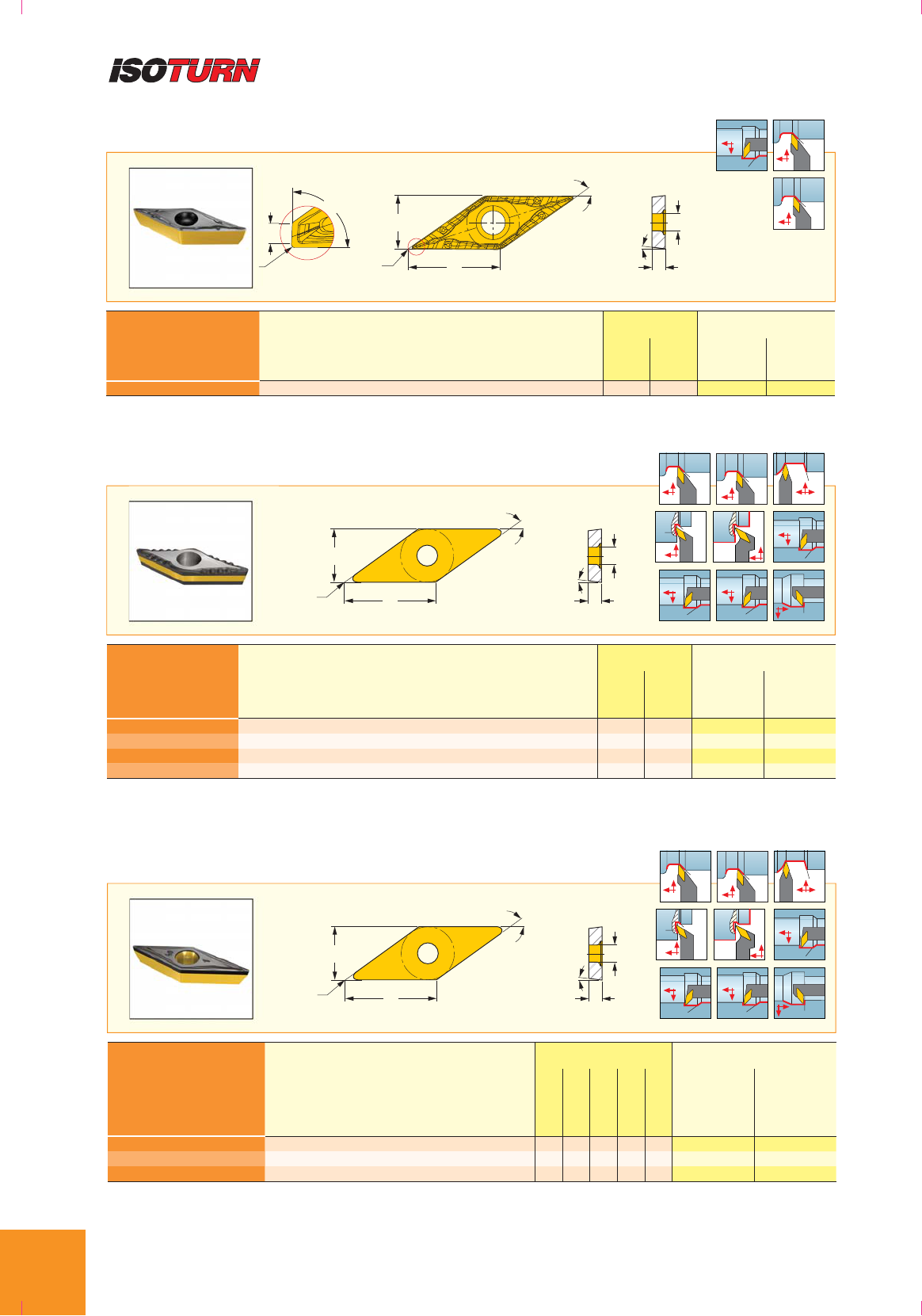 ISOTURN