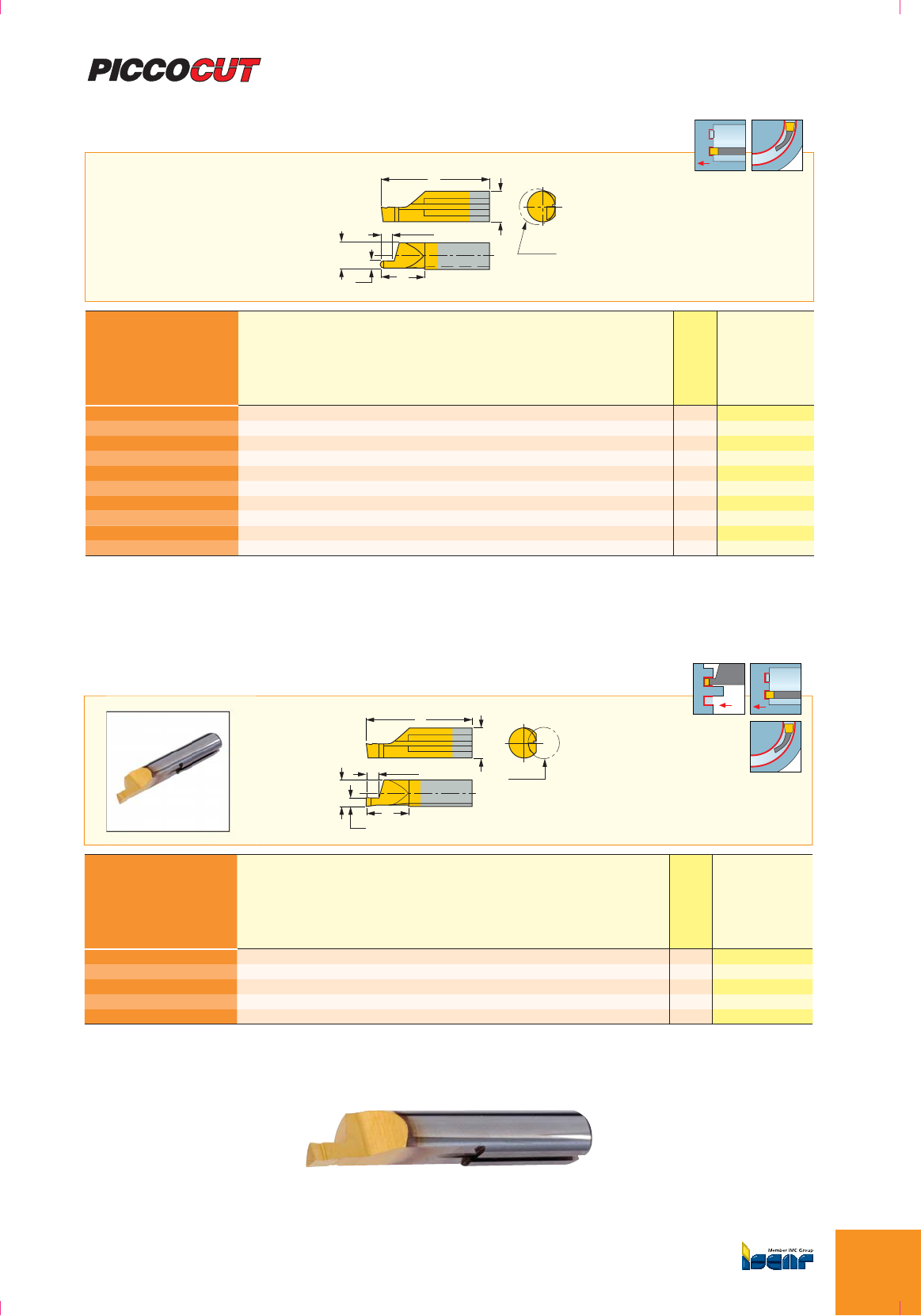 PICCOCUT

Member IMC Group
ISCAR