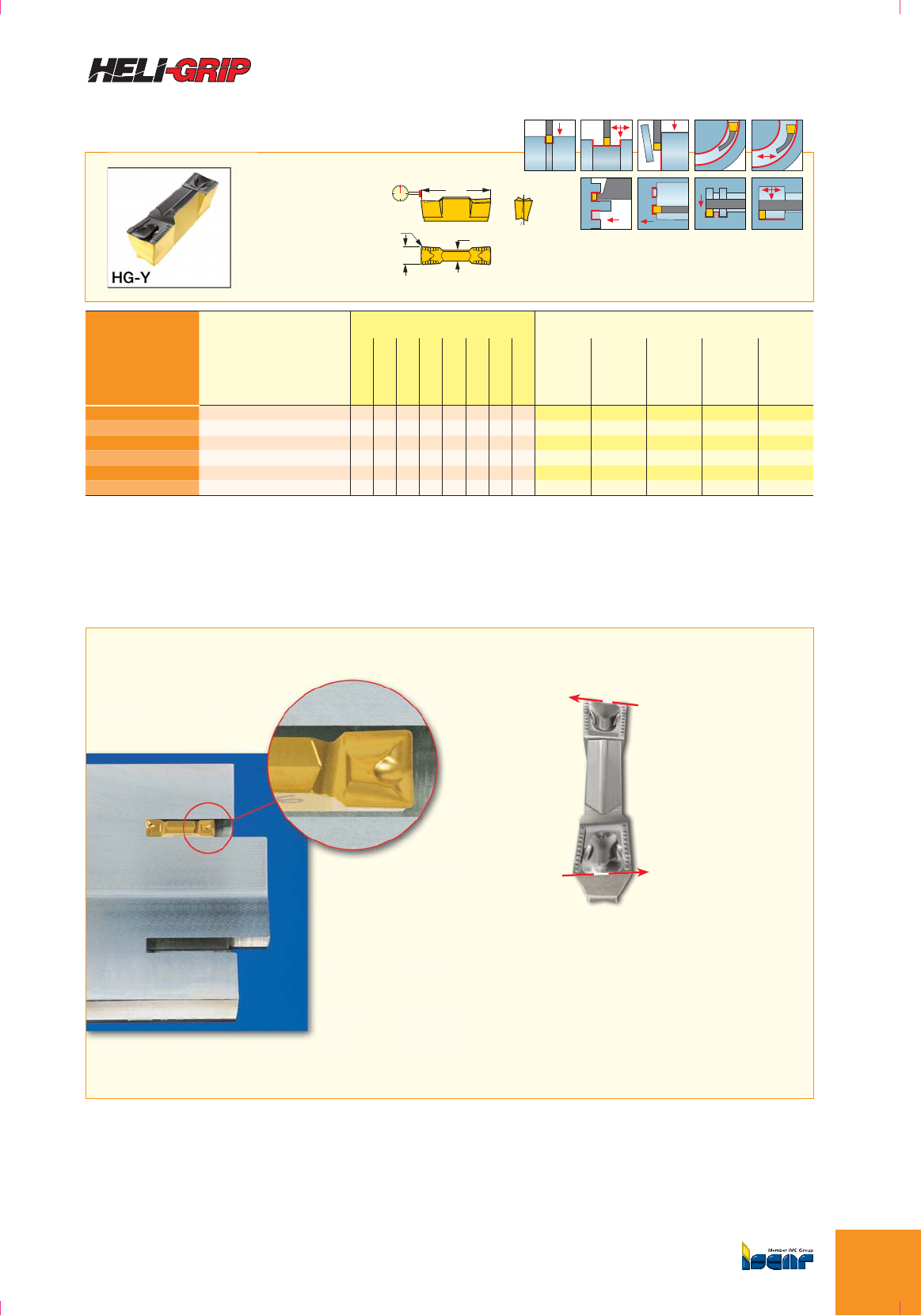 HELI-GRIP

HG-Y

Member IMC Group
ISCAR