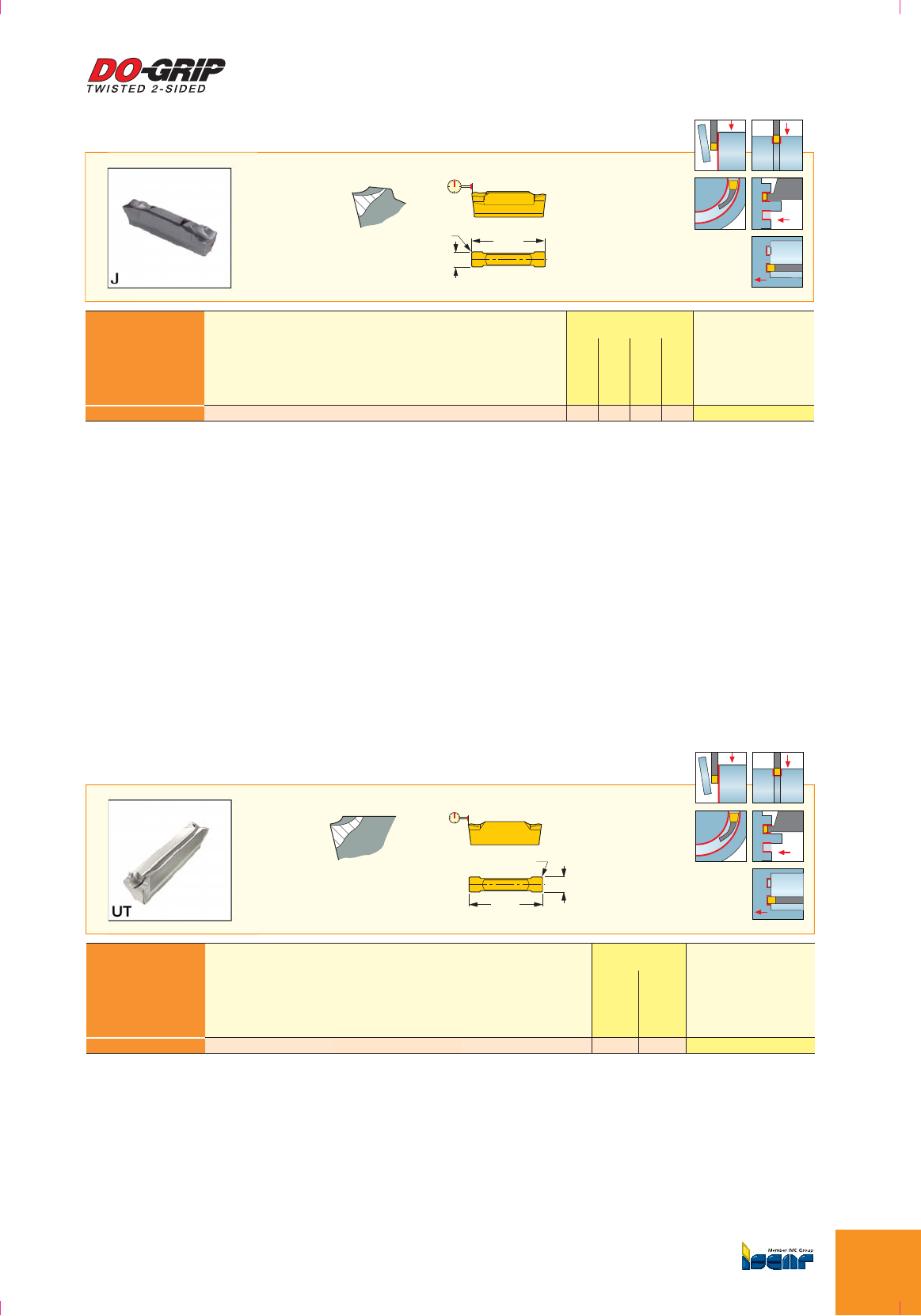 DO-GRIP
TWISTED 2-SIDED

J

UT

Member IMC Group
ISCAR