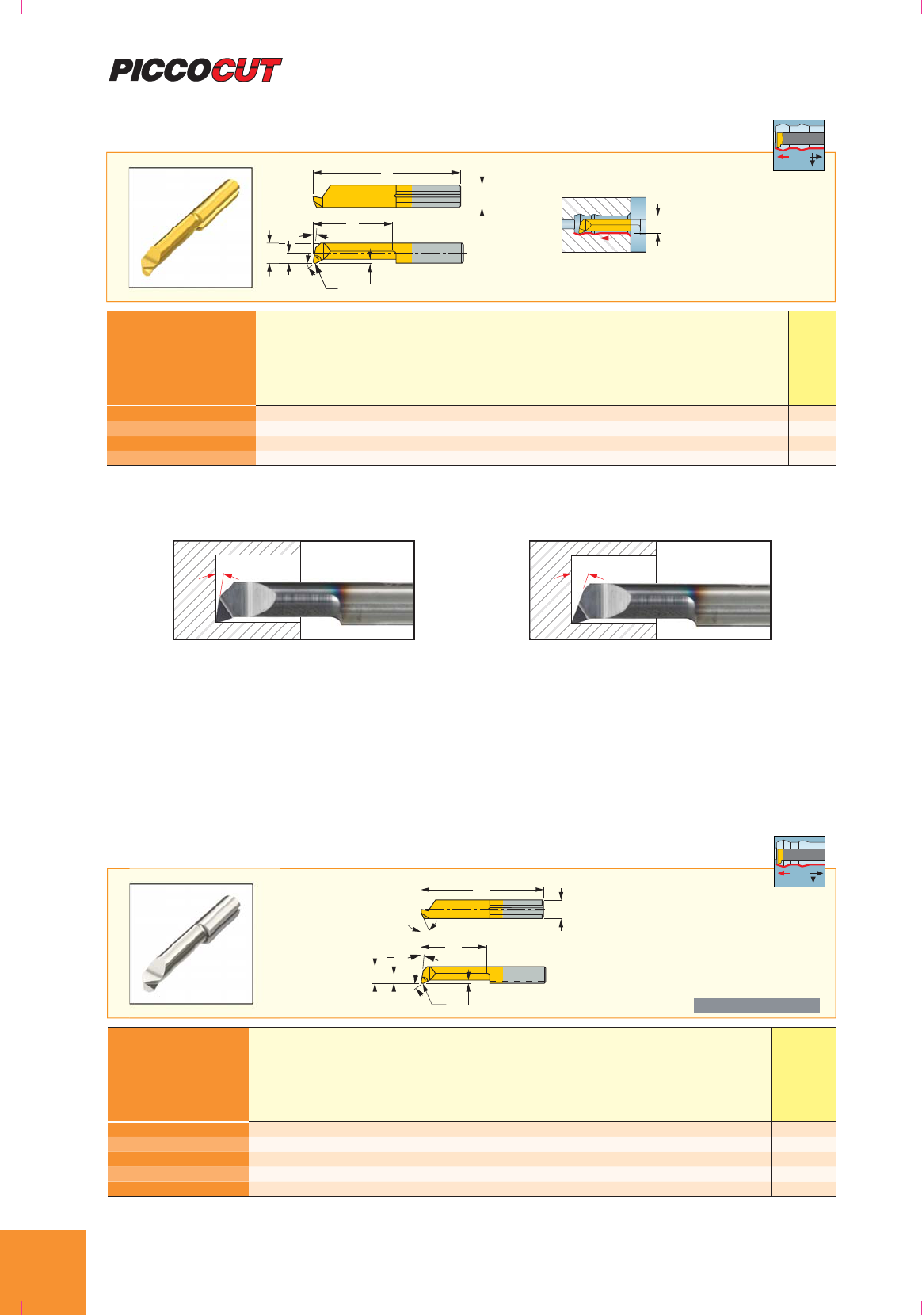 PICCOCUT