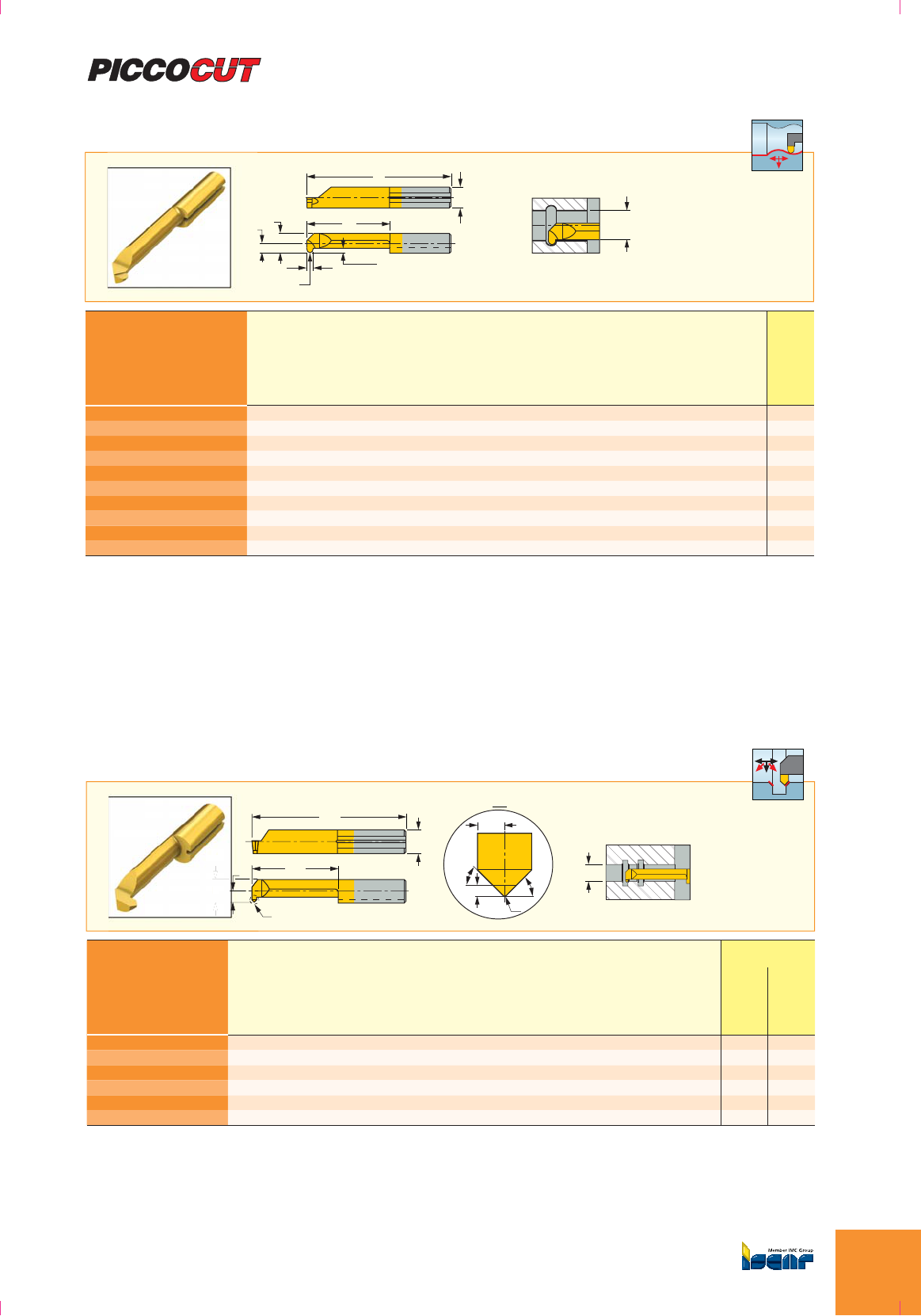 PICCOCUT

Member IMC Group
ISCAR