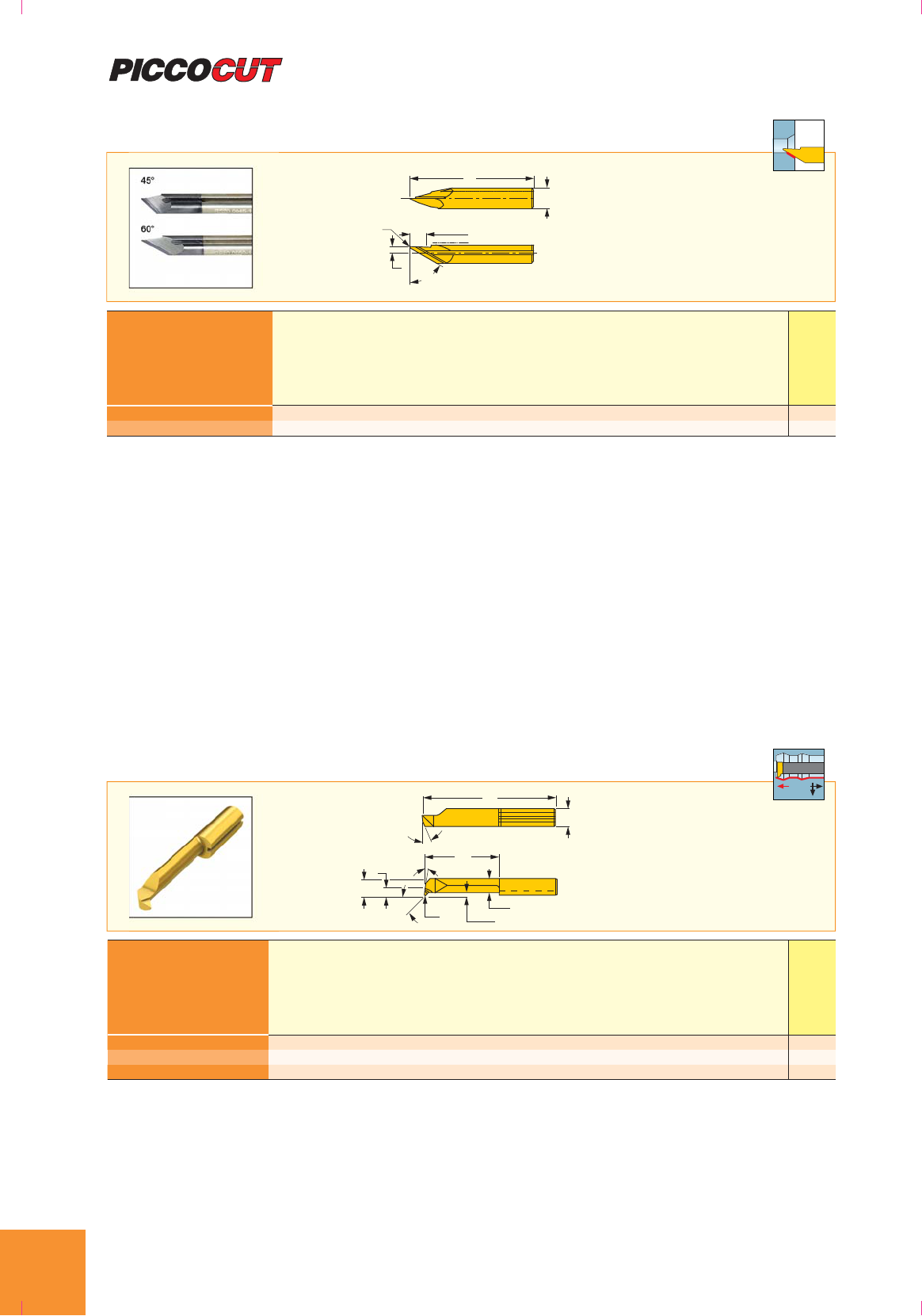 PICCOCUT

45°

60°