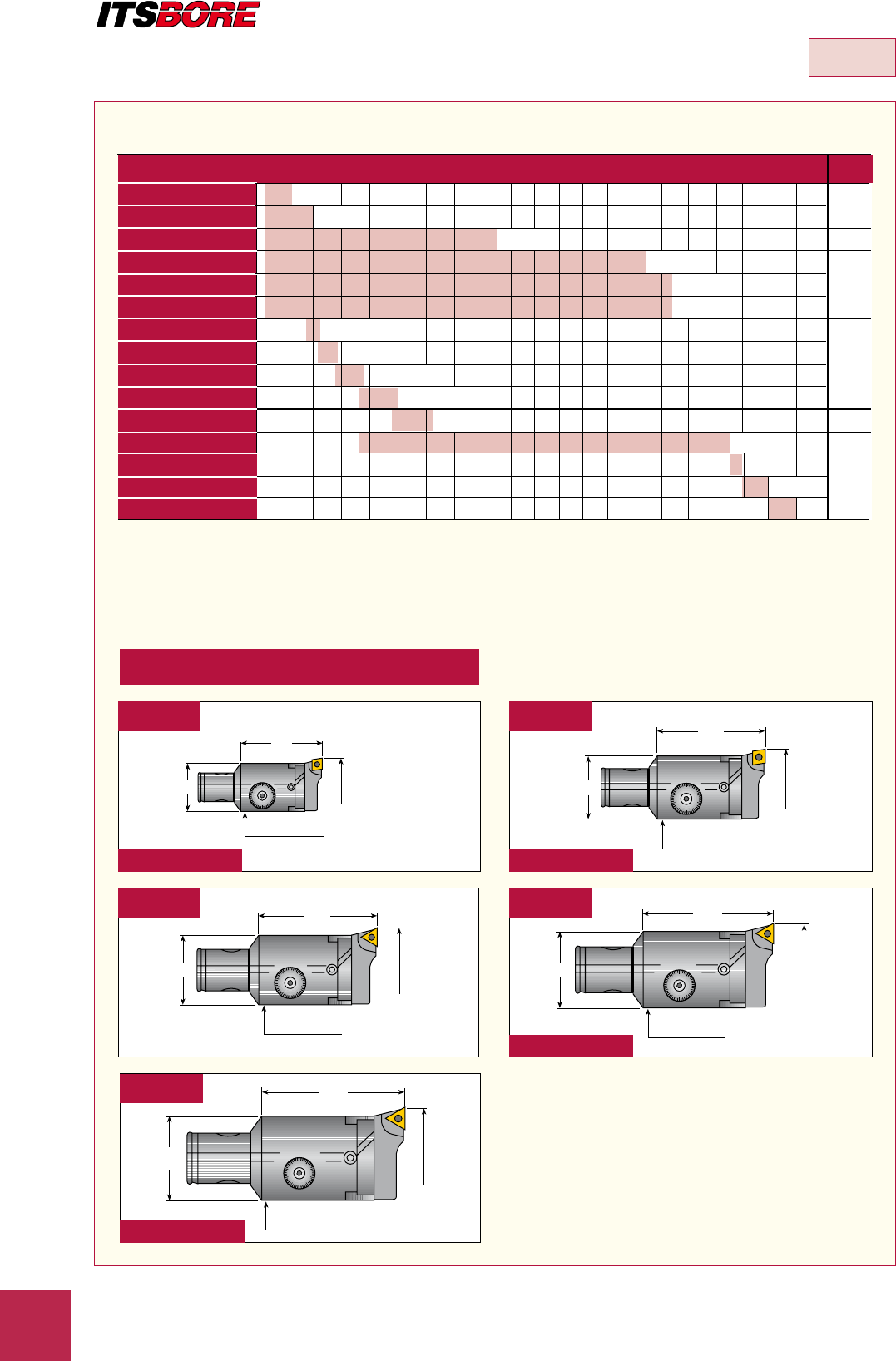 ITSBORE