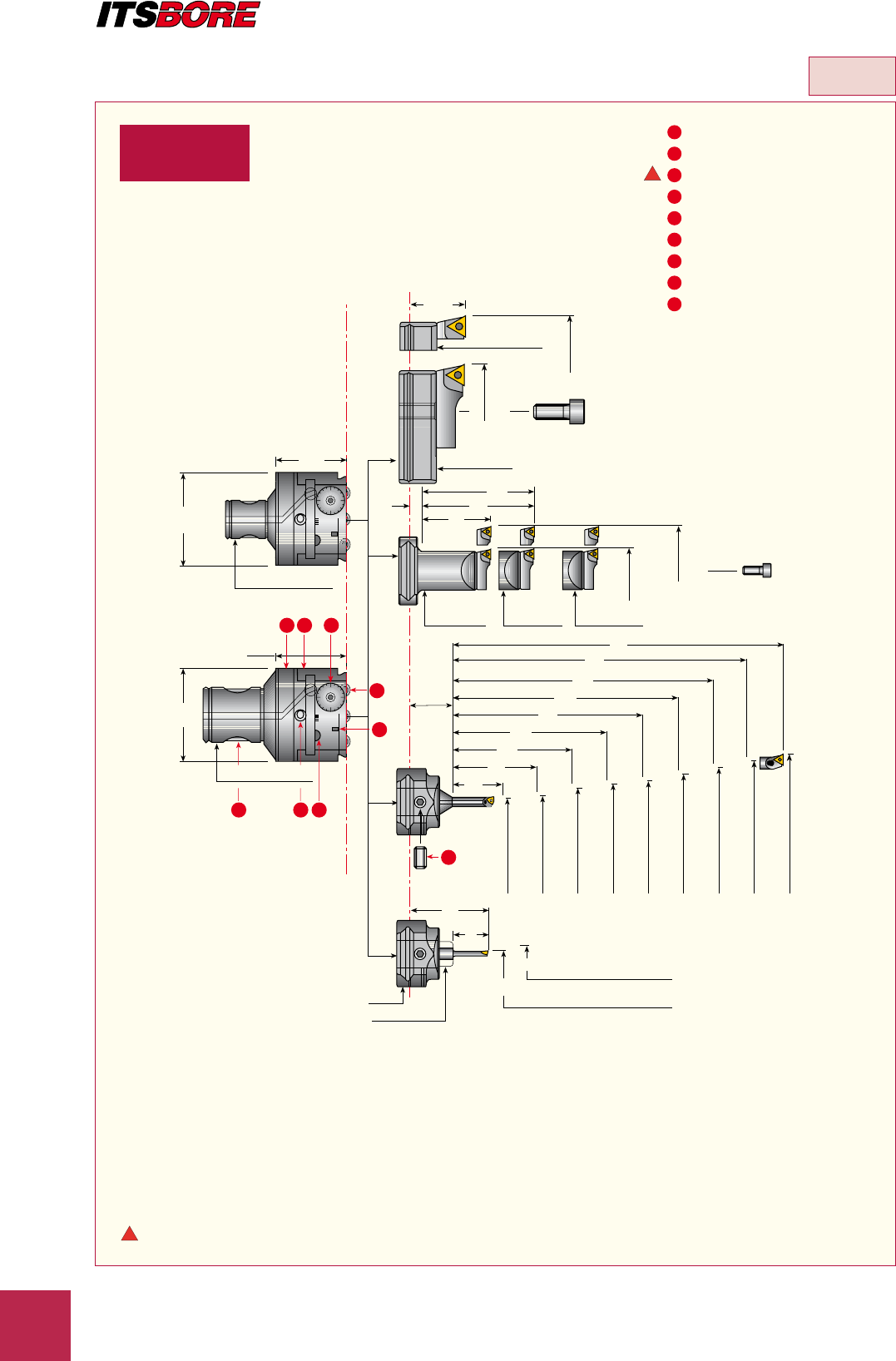 ITSBORE