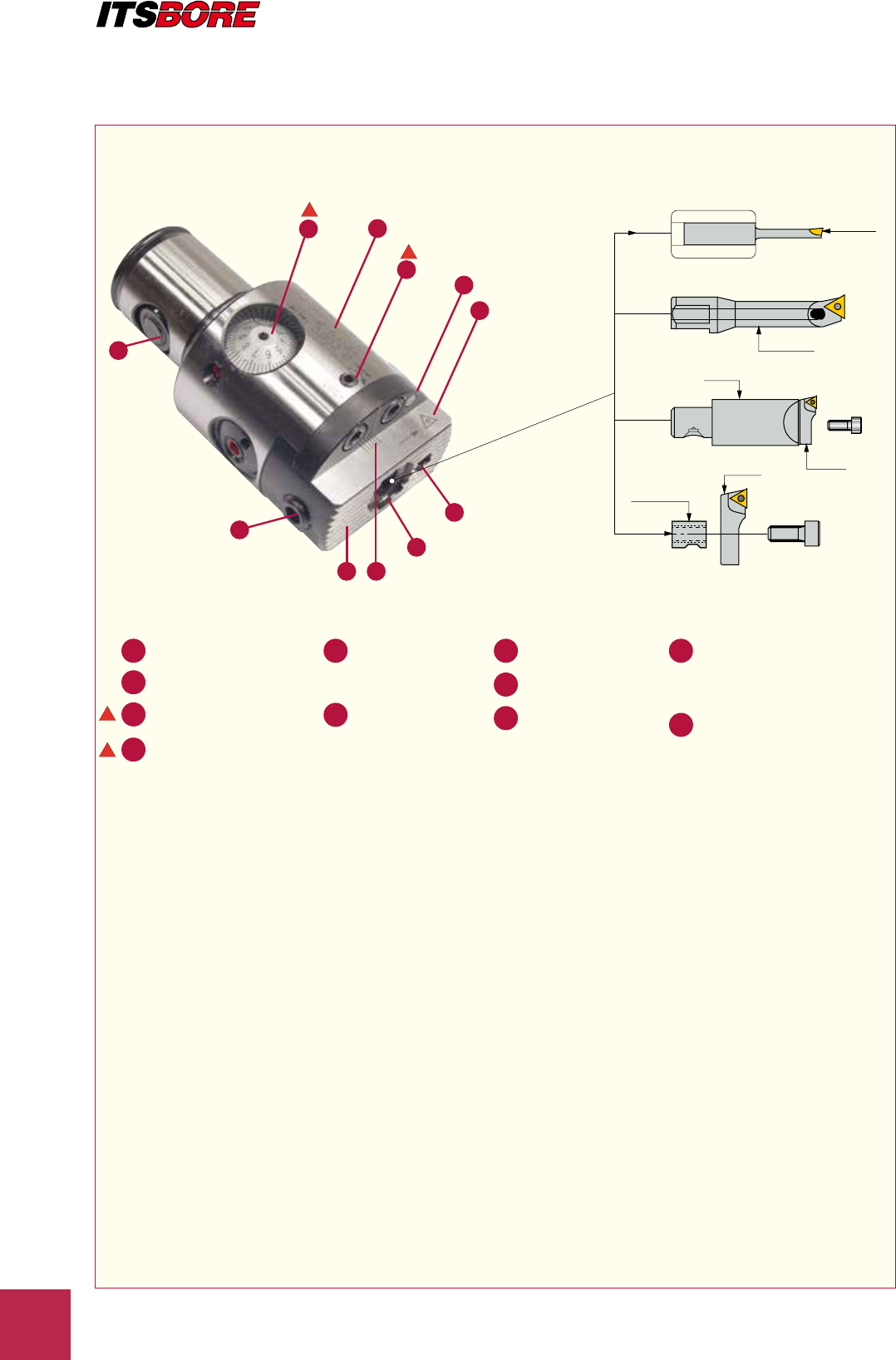 ITSBORE