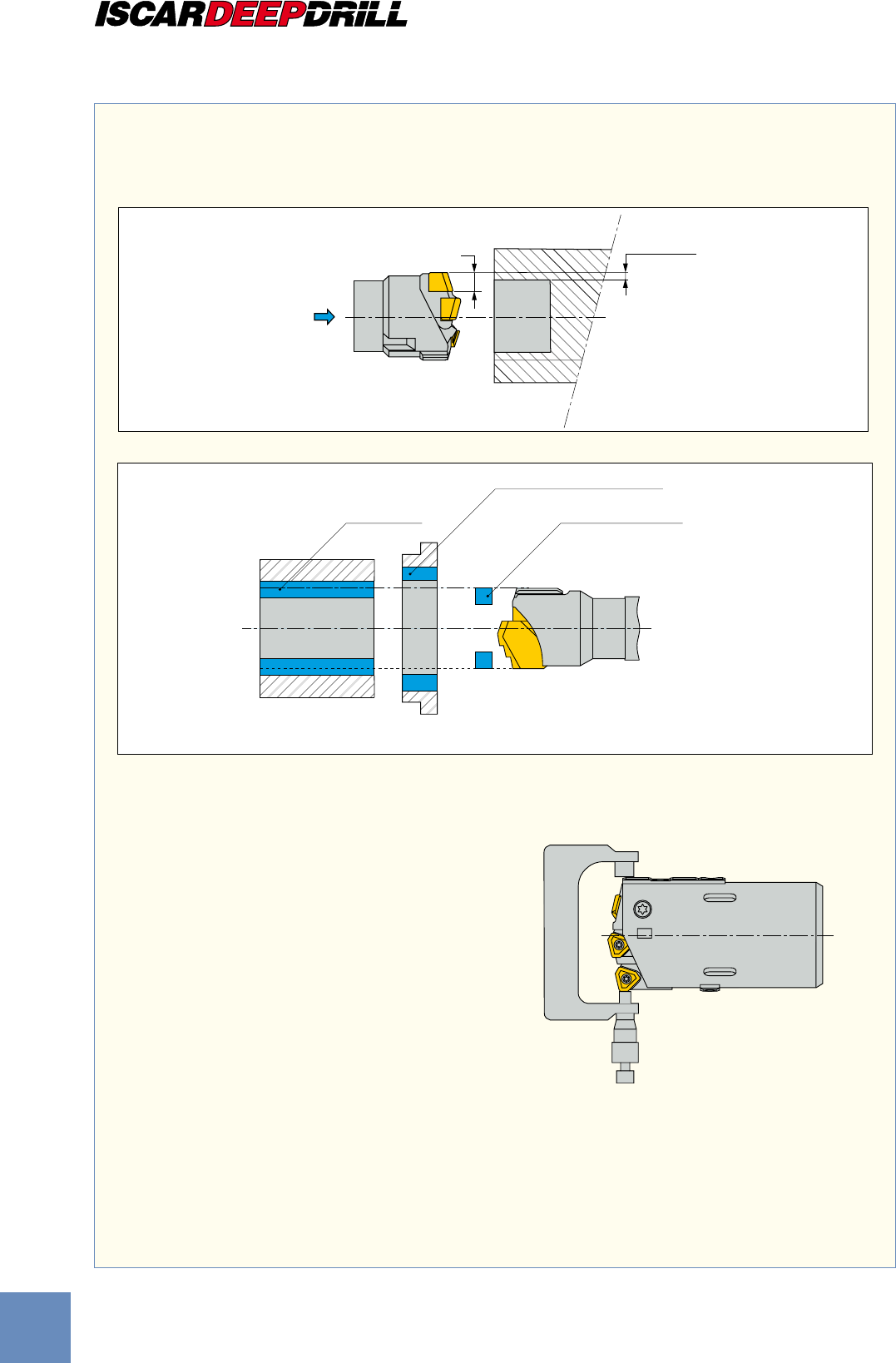 ISCARDEEPDRILL