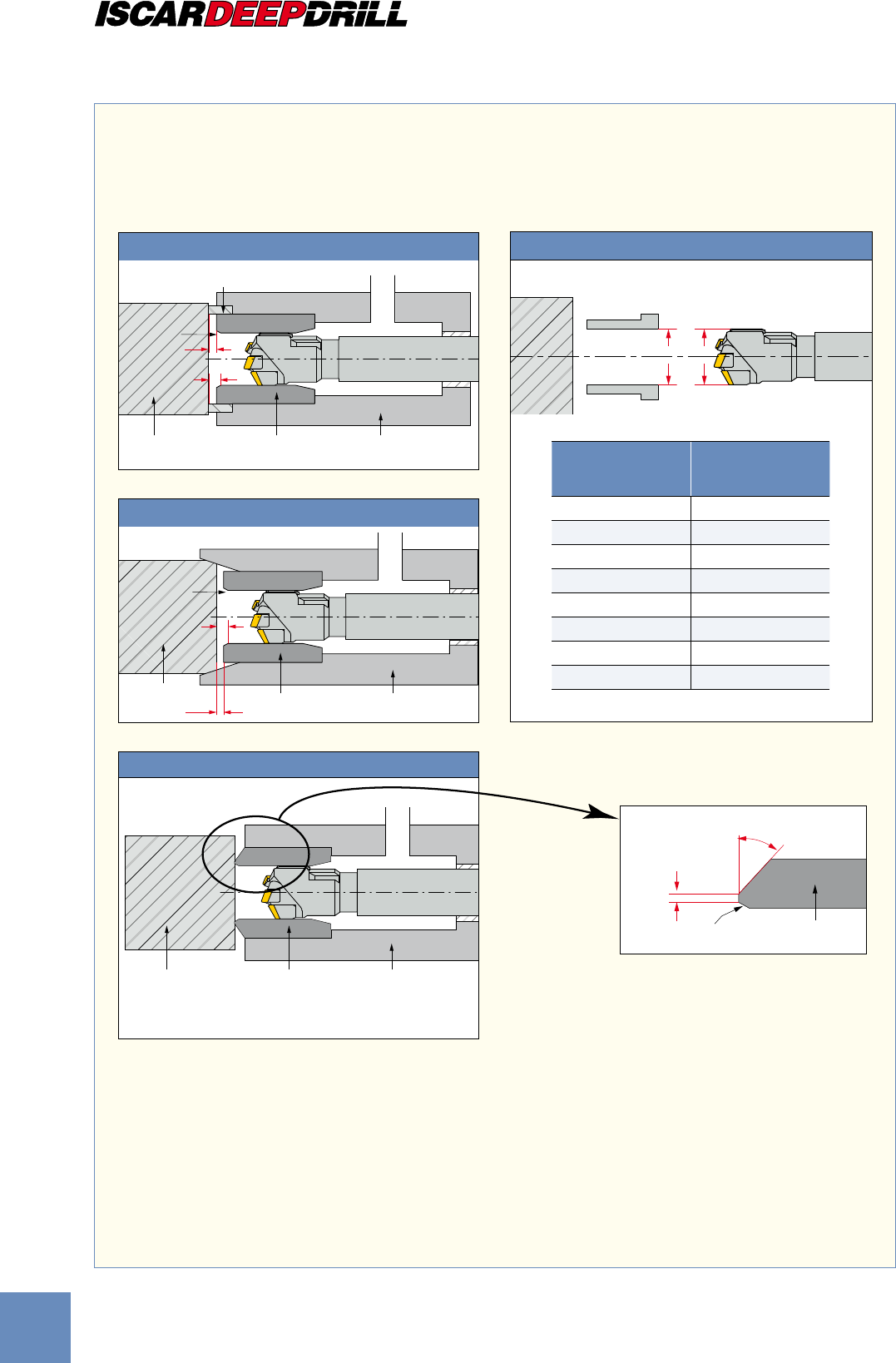 ISCARDEEPDRILL