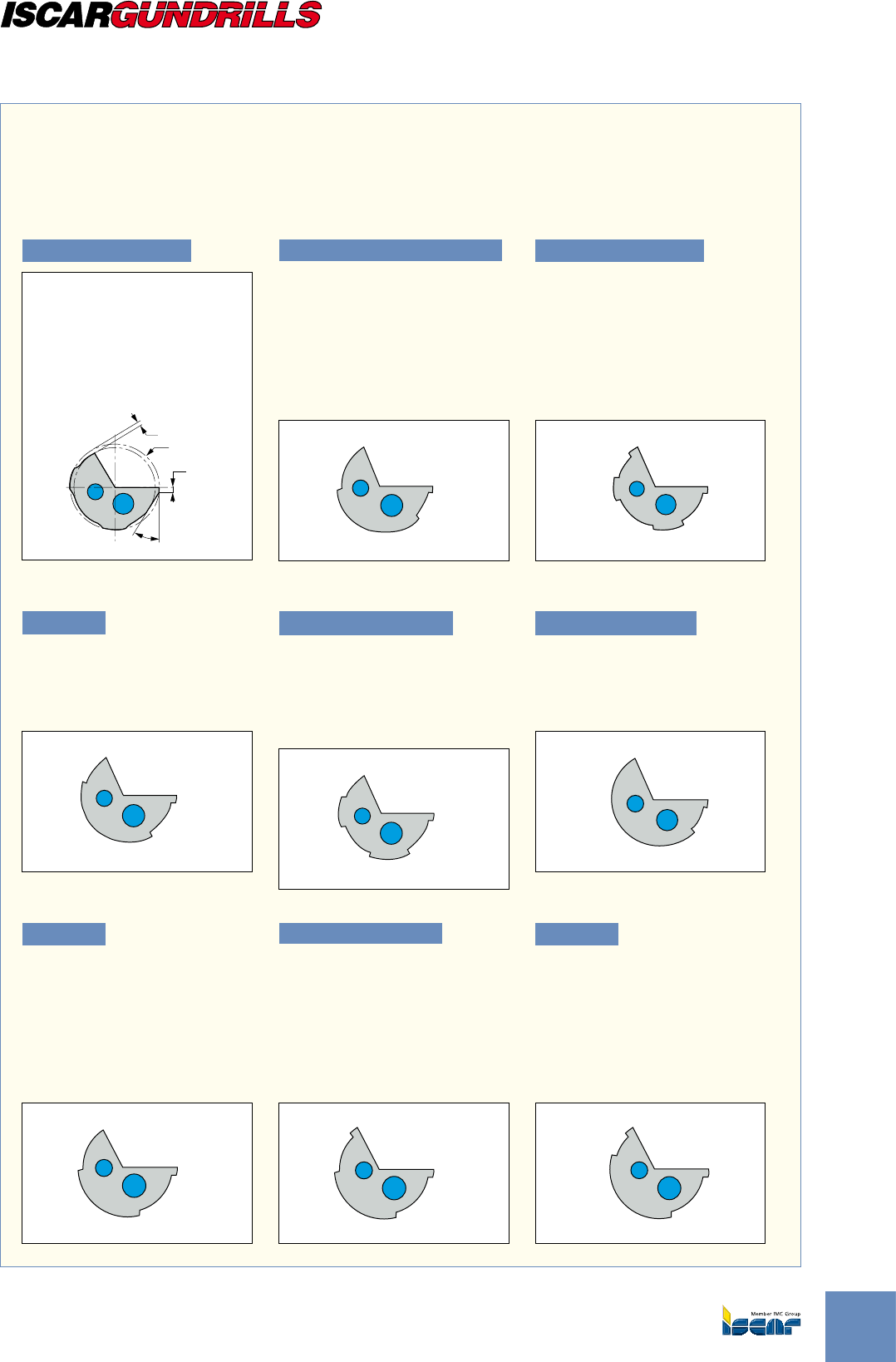 ISCARGUNDRILLS

Member IMC Group
ISCAR