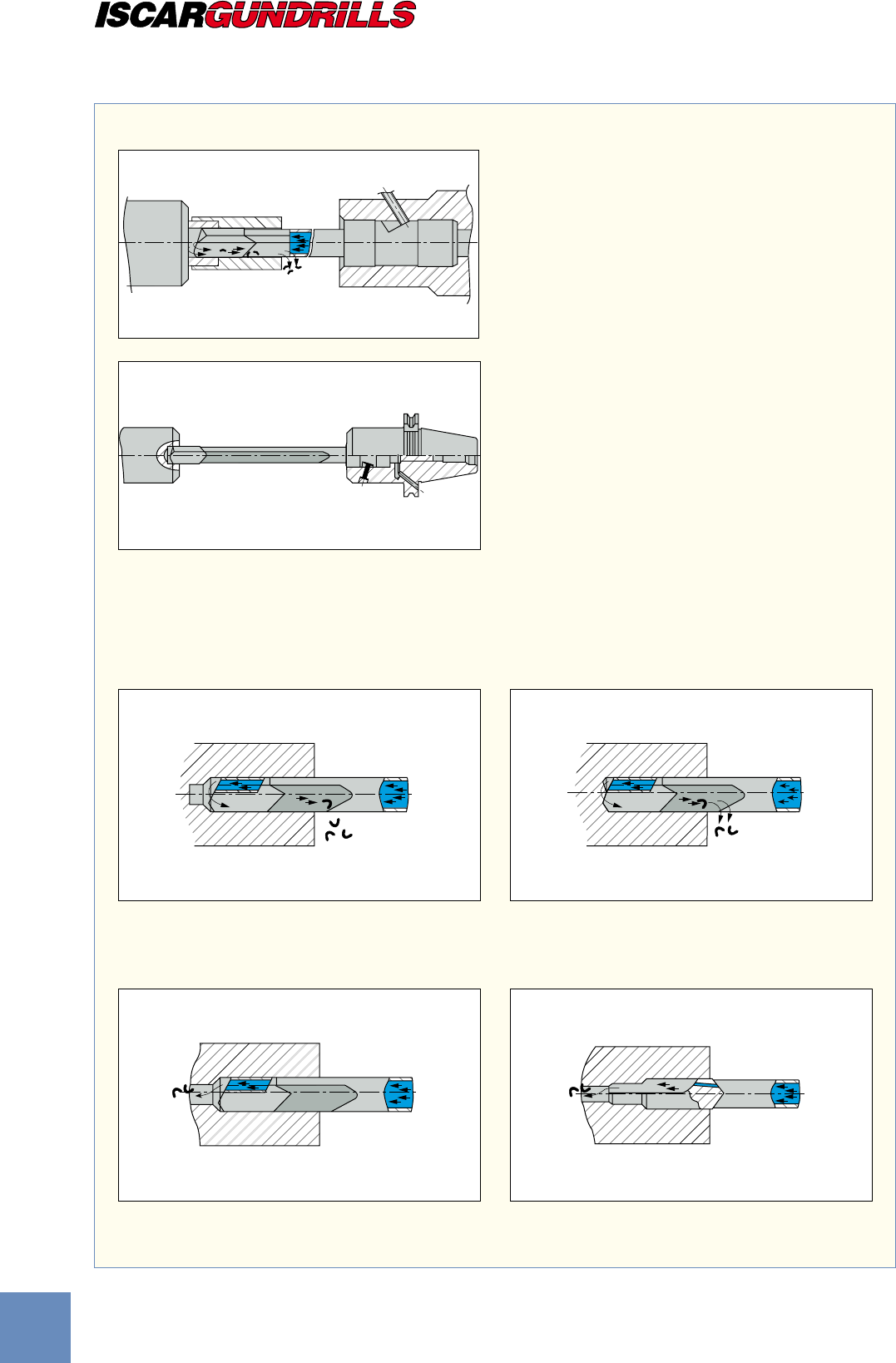 ISCARGUNDRILLS