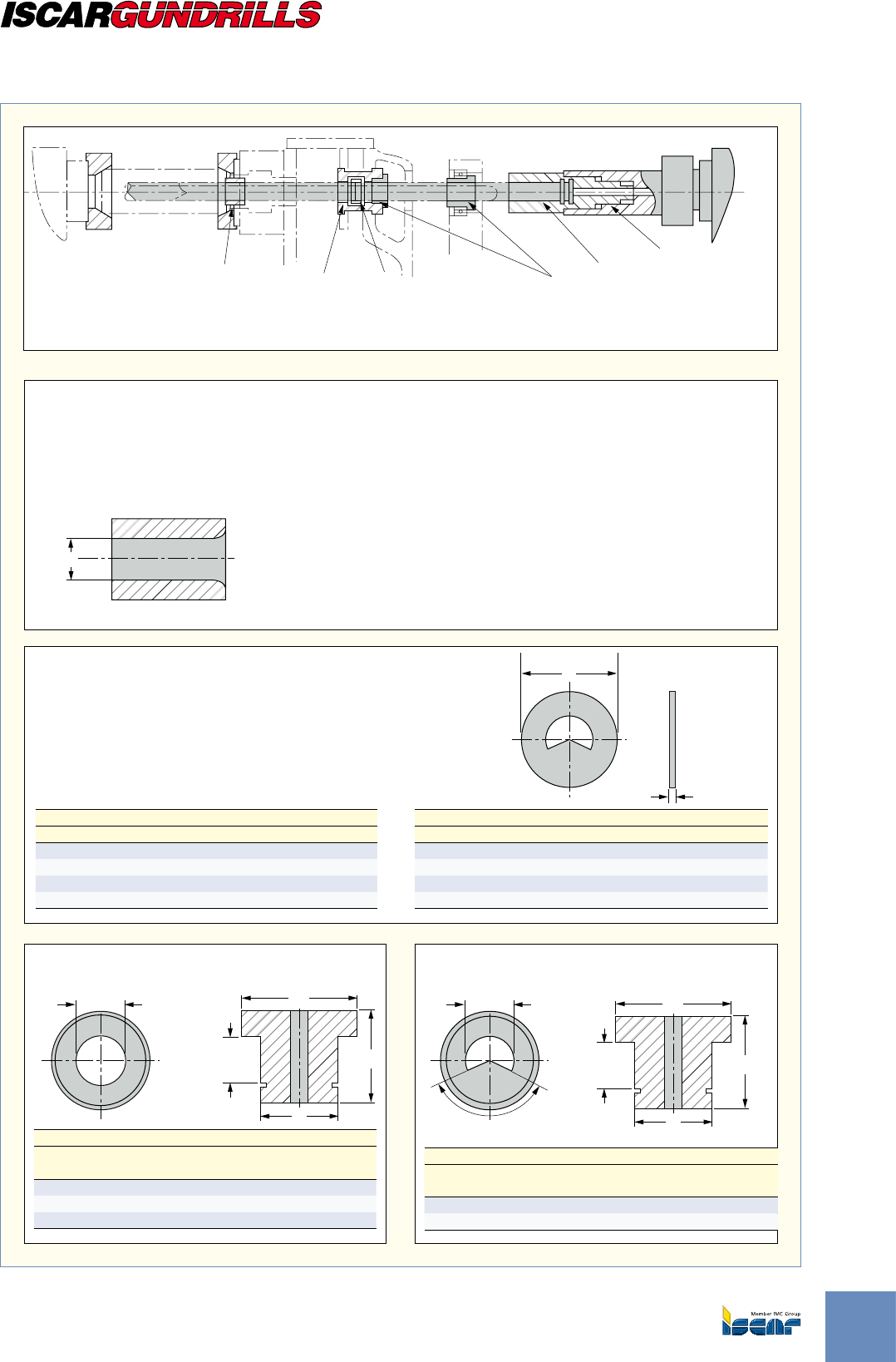 ISCARGUNDRILLS

Member IMC Group
ISCAR