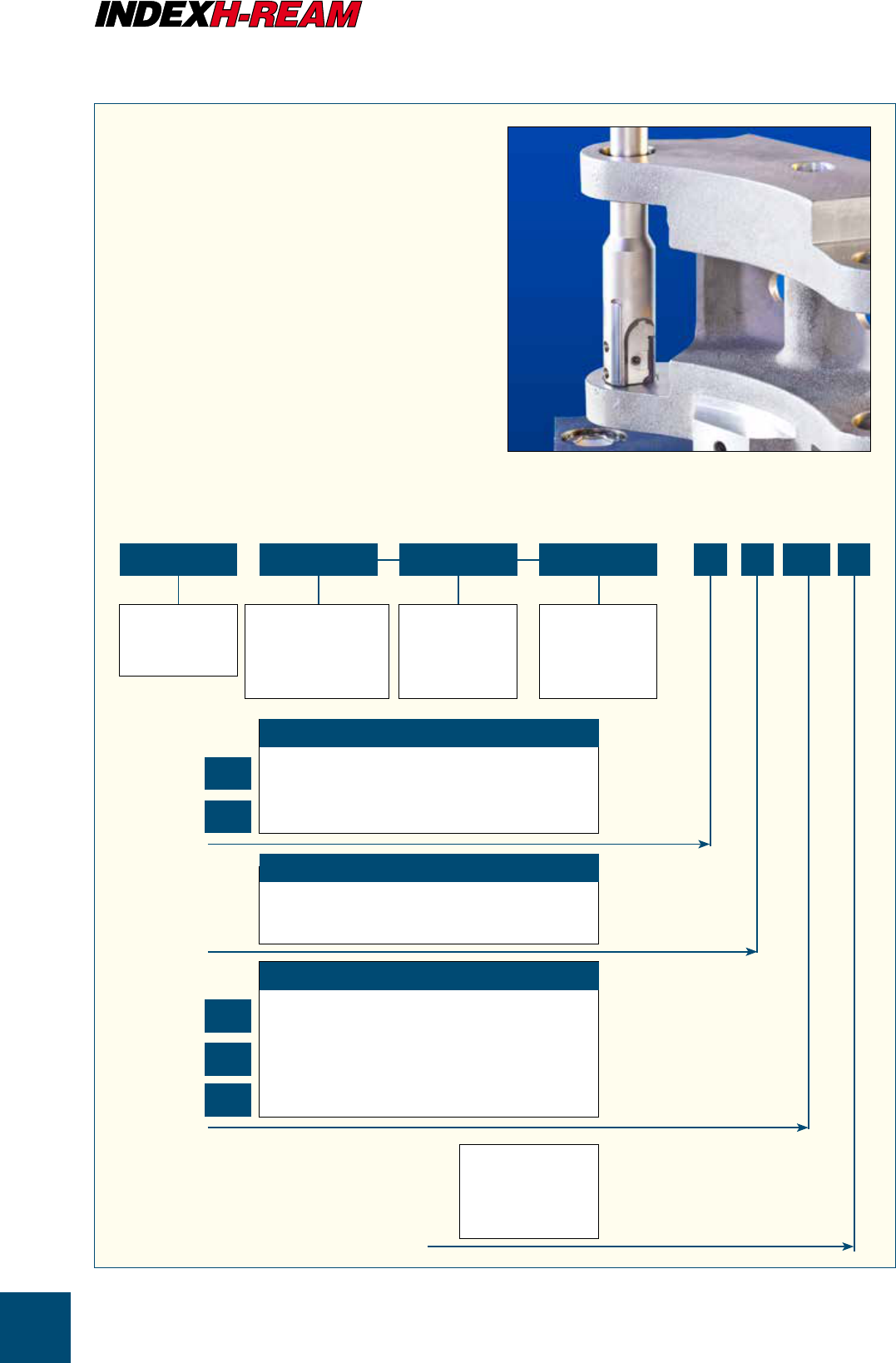 INDEXH-REAM