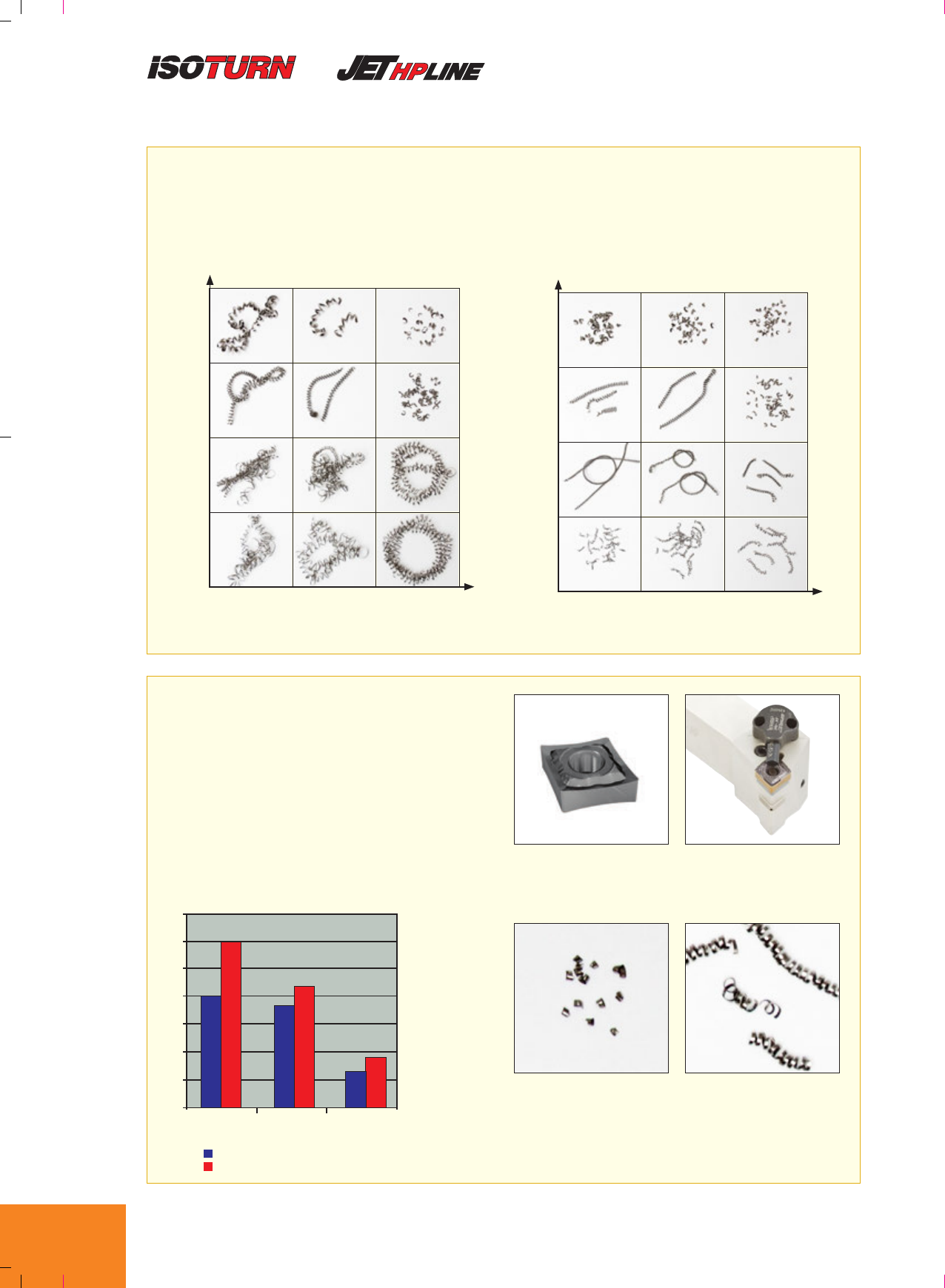 ISOTURN JETHPLINE