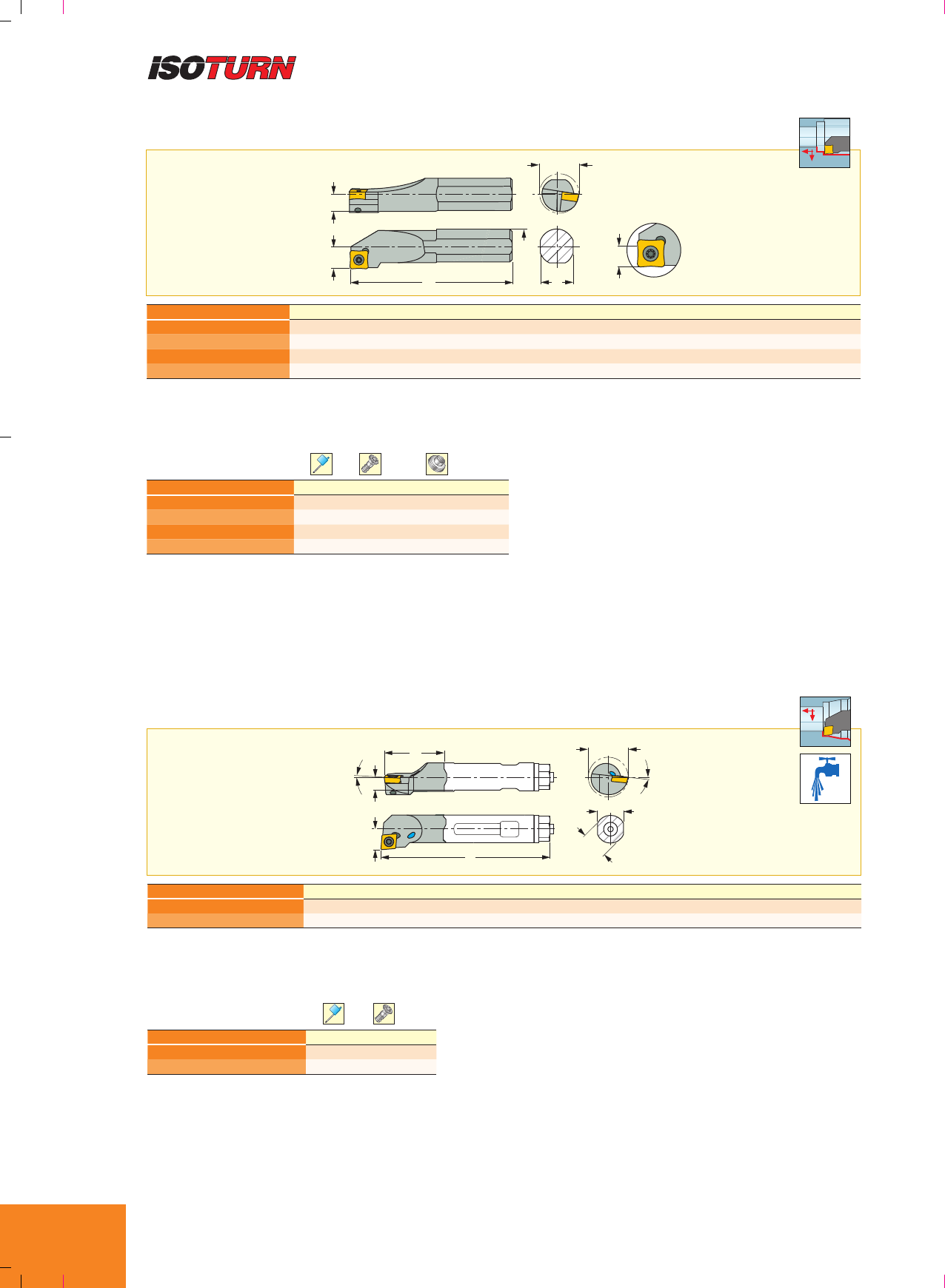 ISOTURN