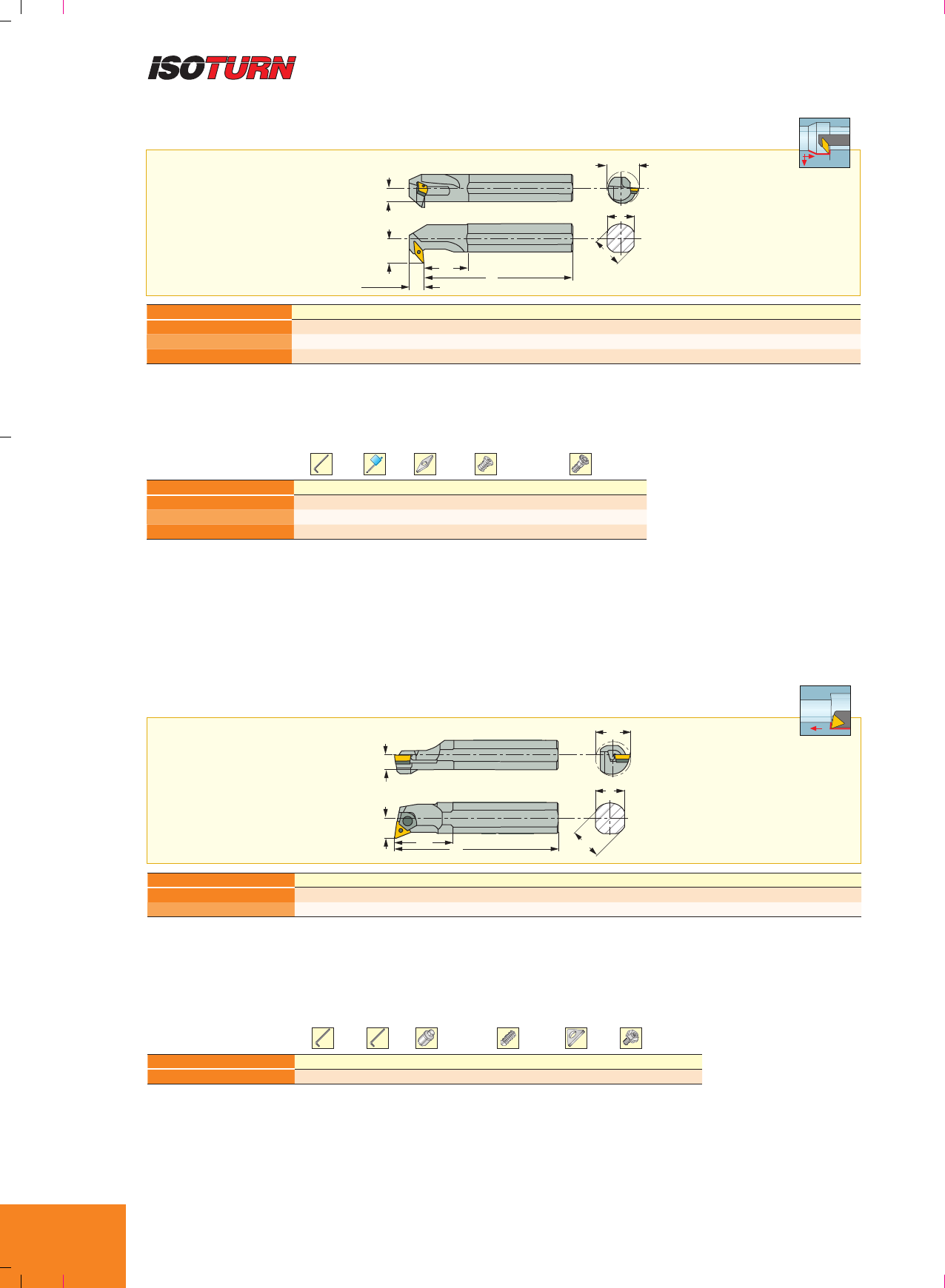 ISOTURN