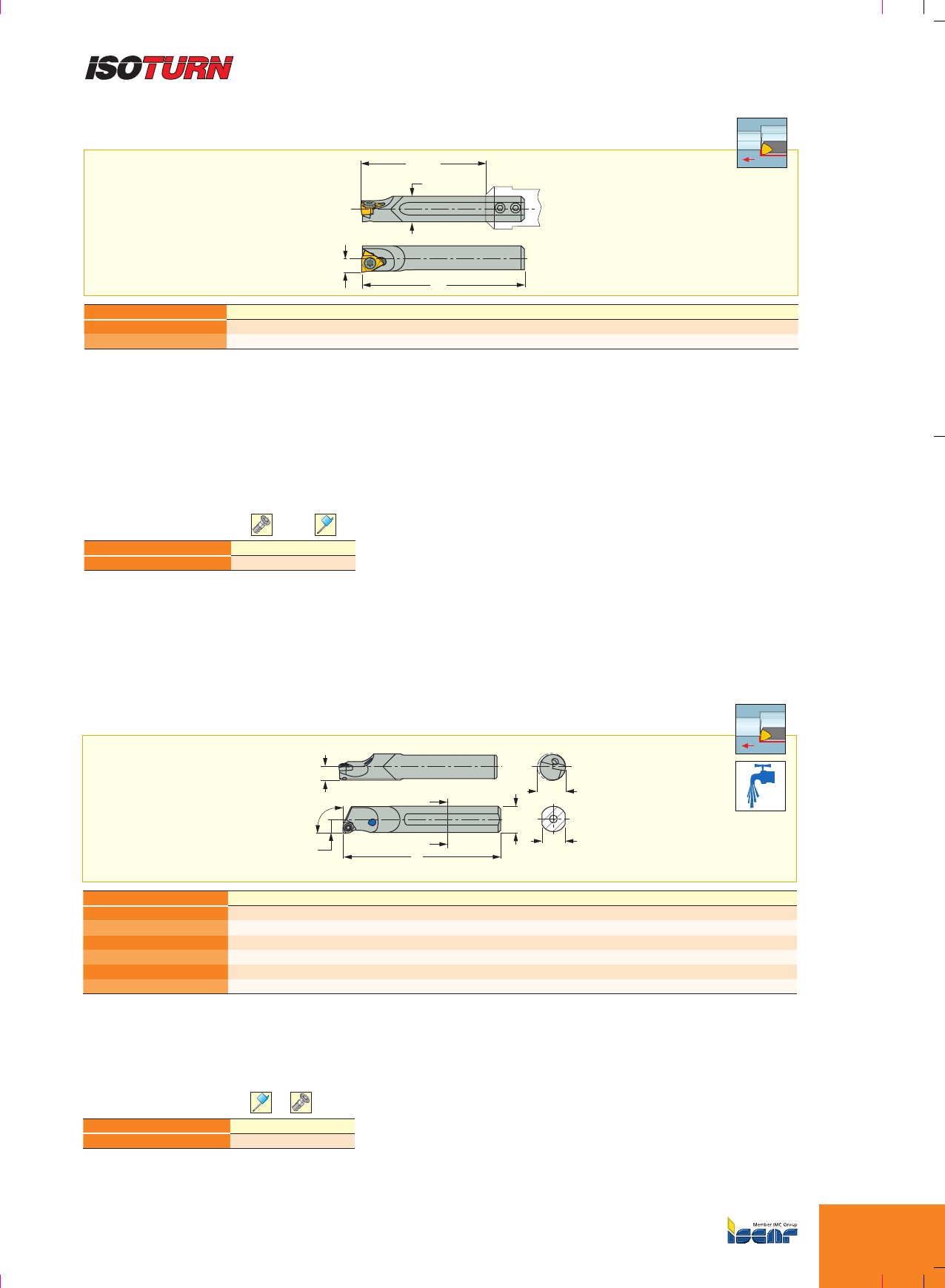 ISOTURN

Member IMC Group
iscar