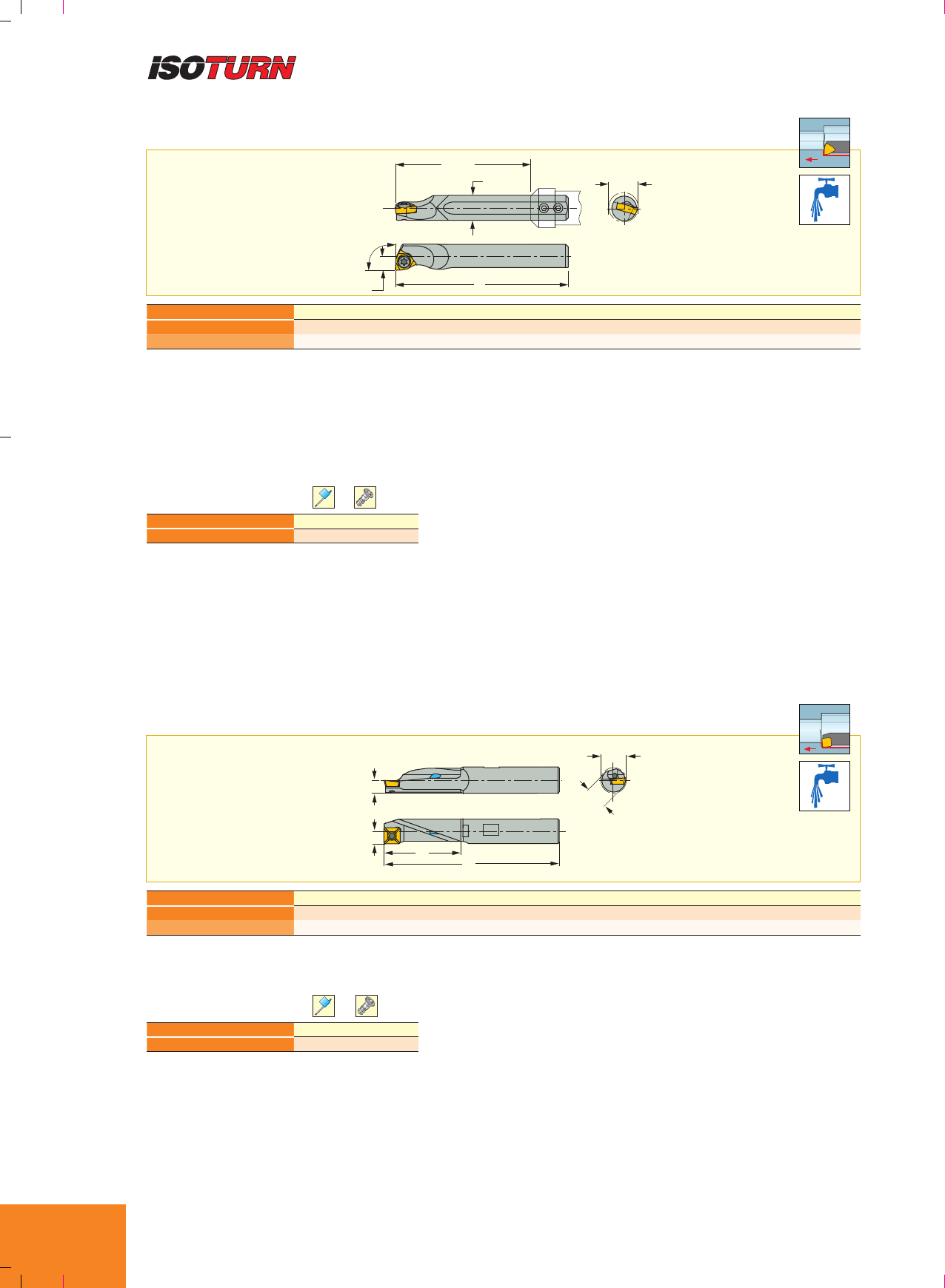 ISOTURN