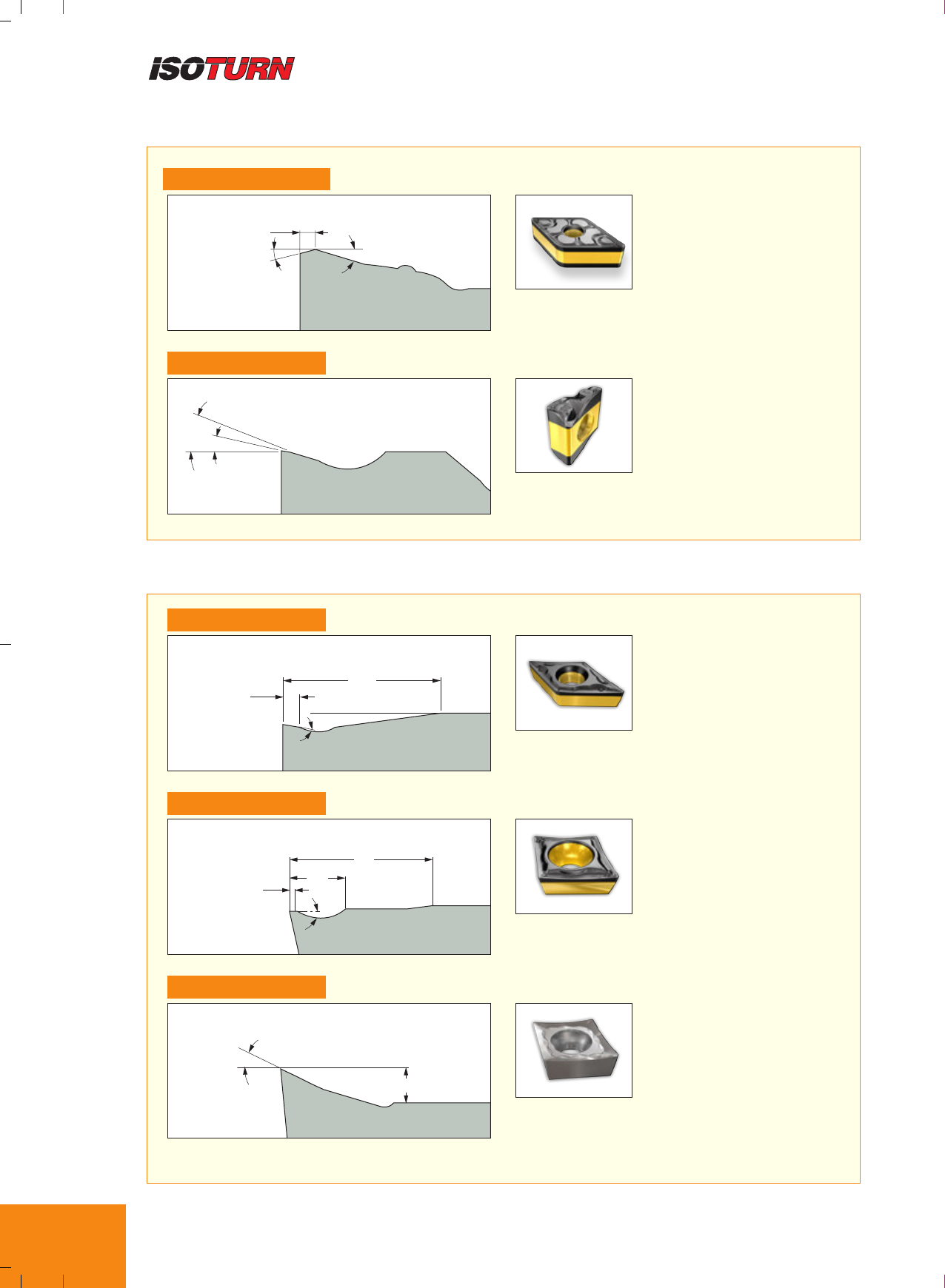 ISOTURN