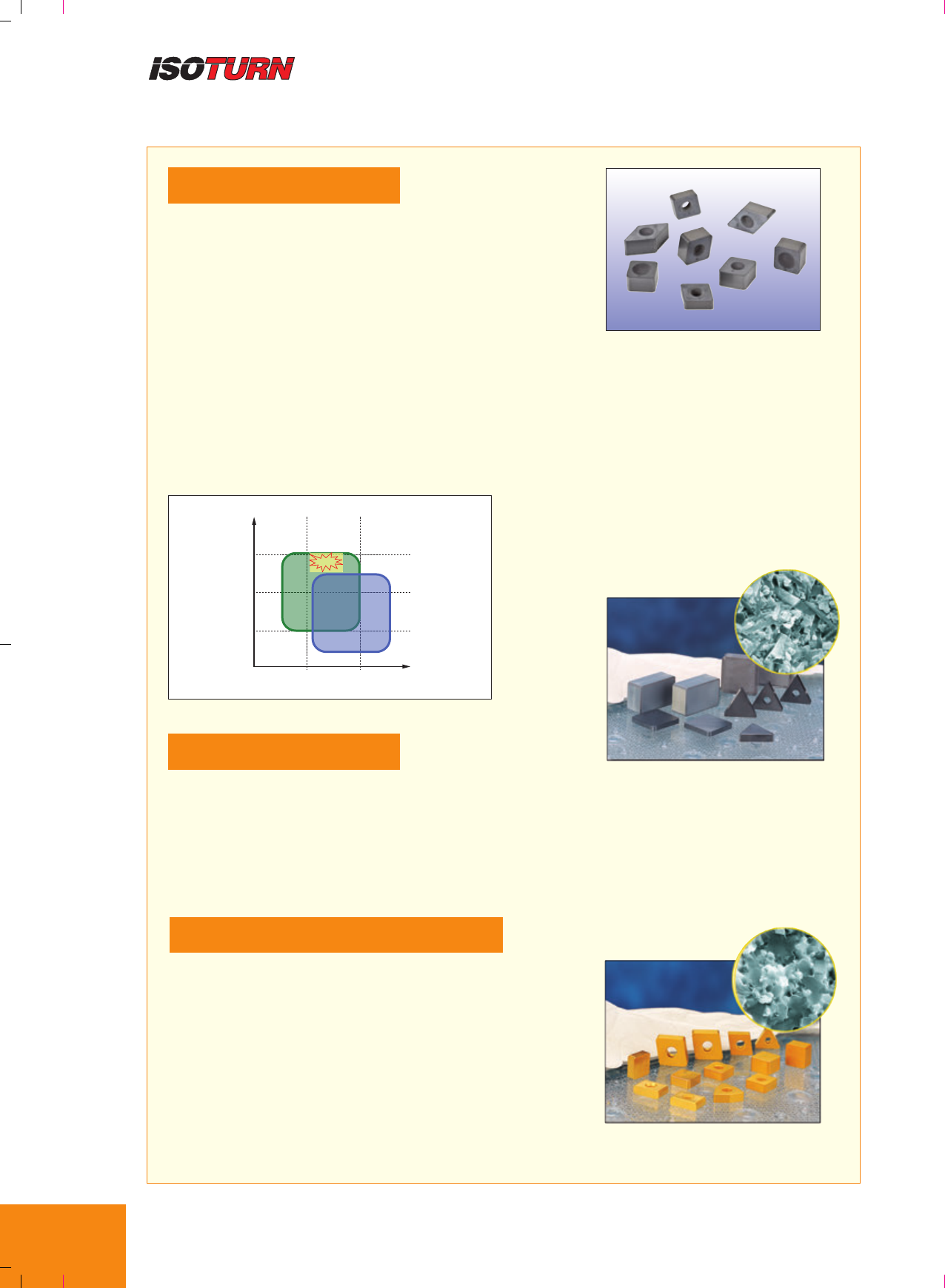 ISOTURN