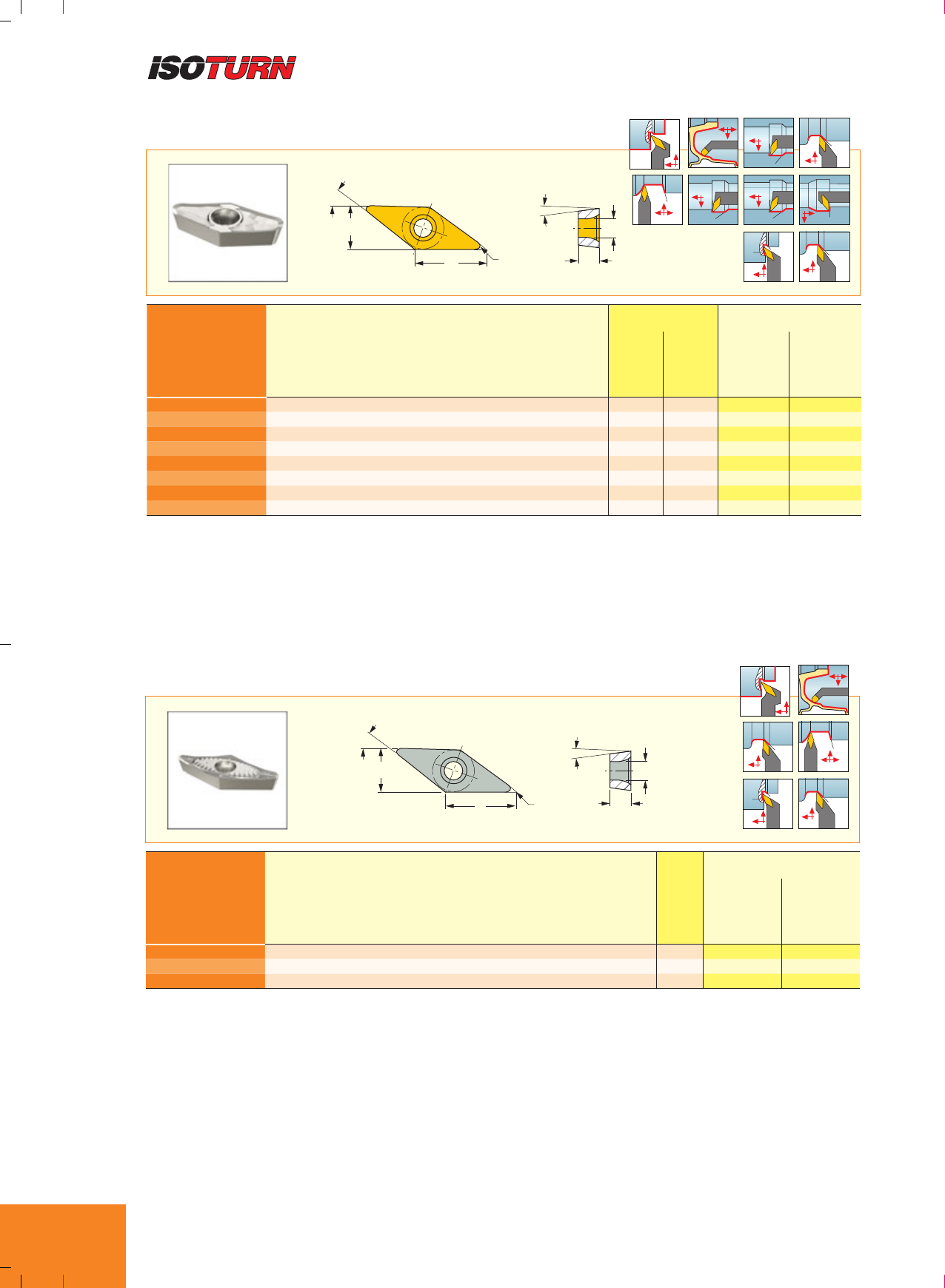 ISOTURN