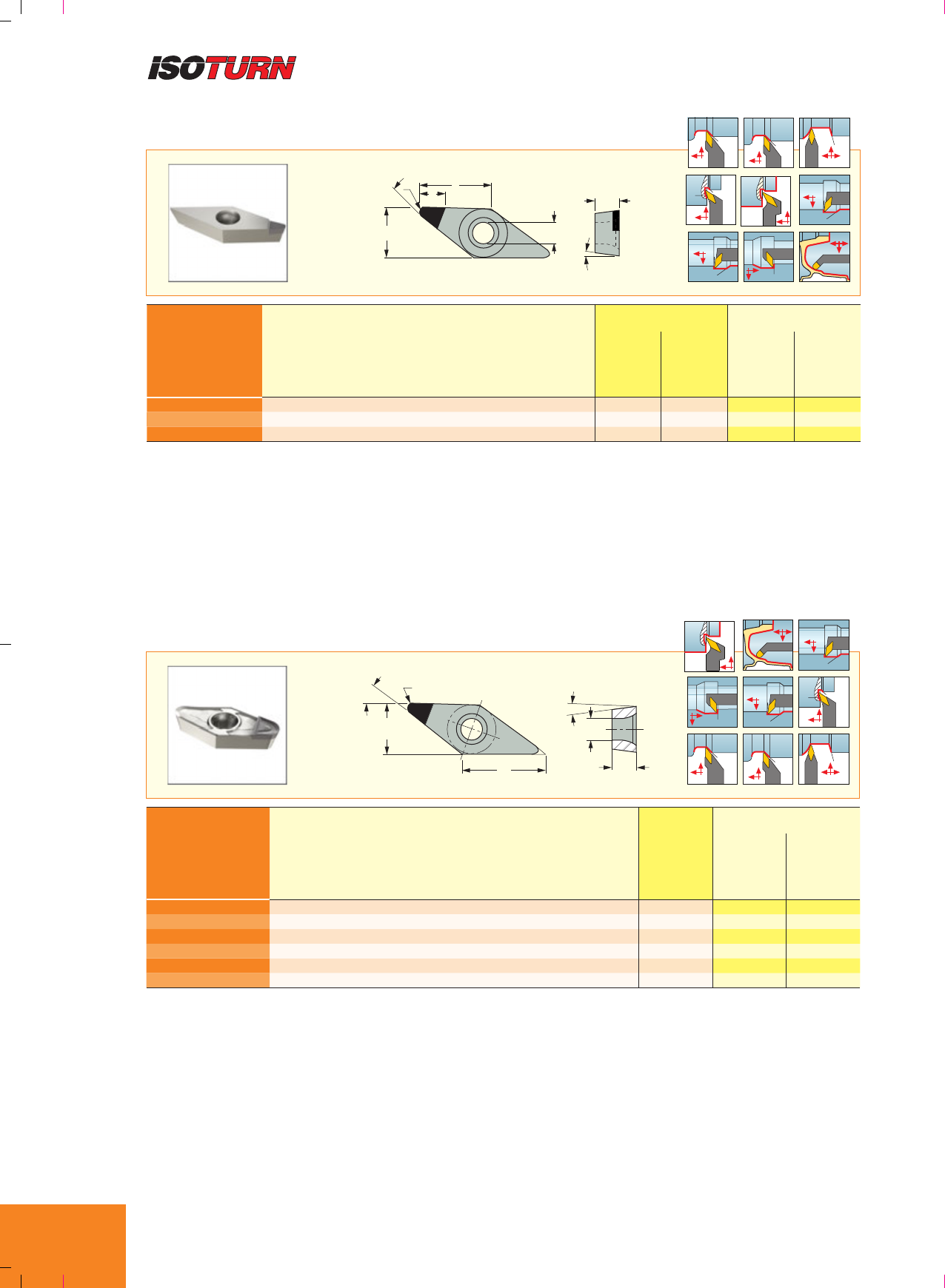 ISOTURN